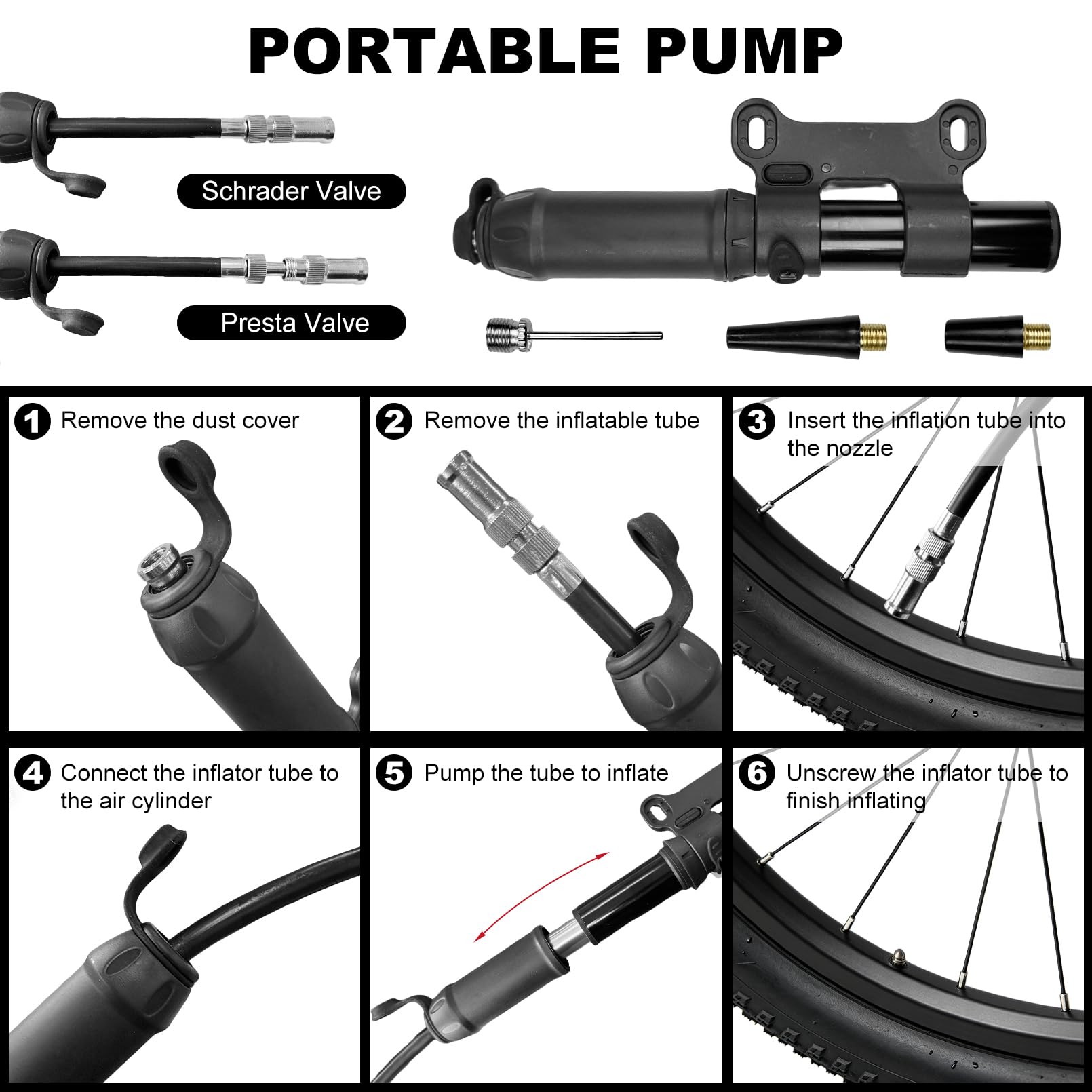 PORTABLE PUMP

Schrader Valve

Presta Valve

1 Remove the dust cover

2 Remove the inflatable tube

3 Insert the inflation tube into the nozzle

4 Connect the inflator tube to the air cylinder

5 Pump the tube to inflate

6 Unscrew the inflator tube to finish inflating