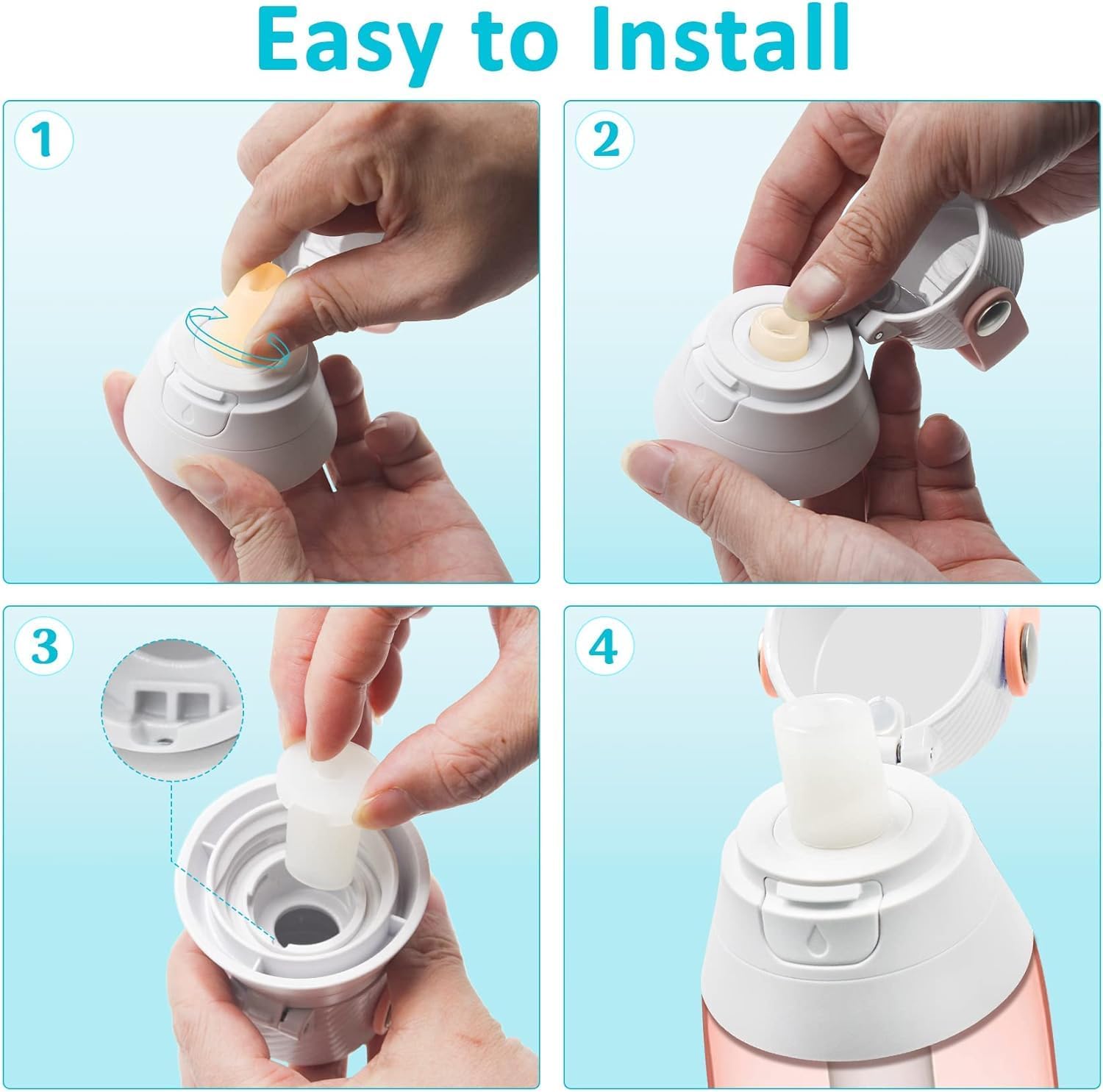 Easy to Install

1

2

3

4