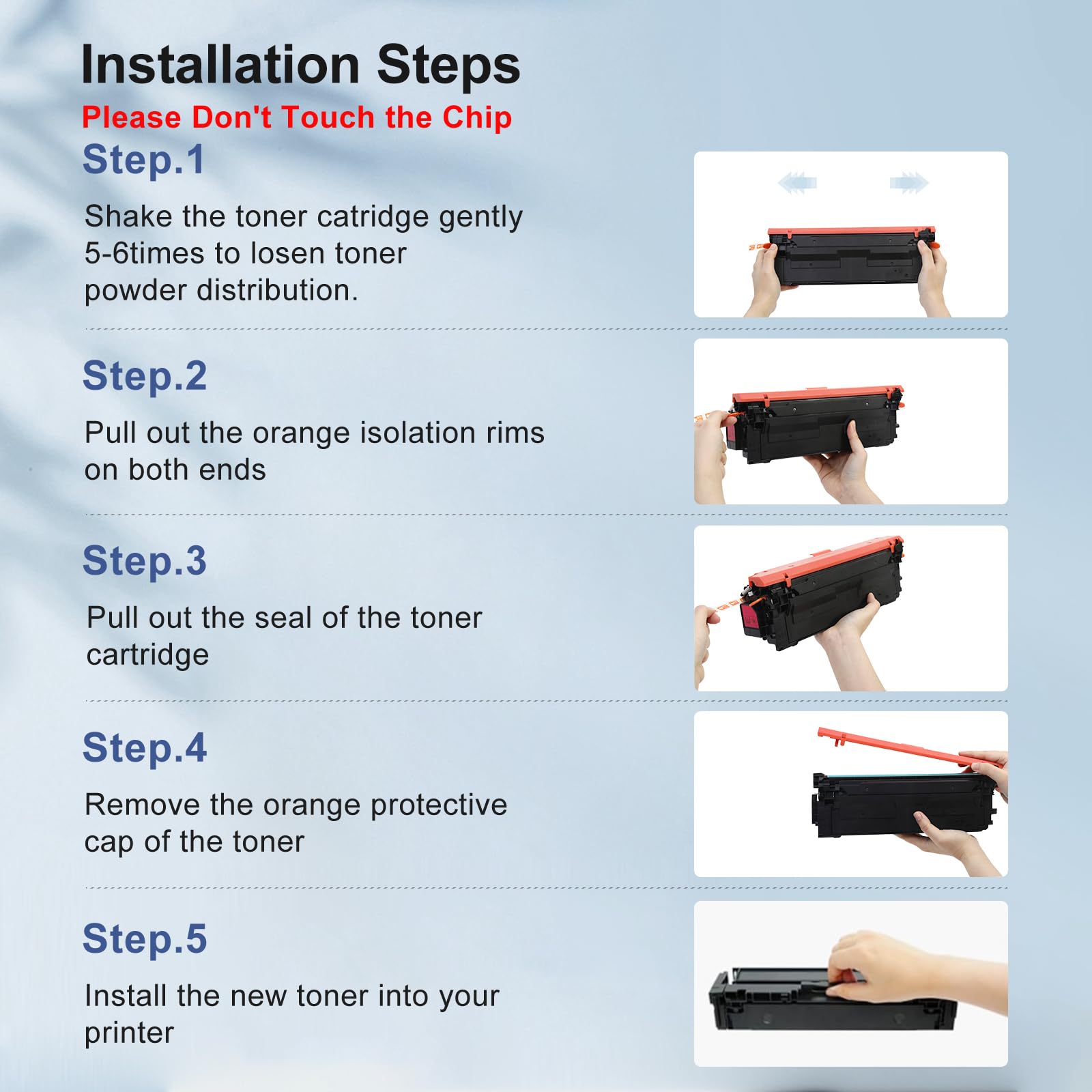 Installation Steps

Please Don't Touch the Chip

Step.1

Shake the toner catridge gently 5-6times to losen toner powder distribution.

Step.2

Pull out the orange isolation rims on both ends

Step.3

Pull out the seal of the toner cartridge

Step.4

Remove the orange protective cap of the toner

Step.5

Install the new toner into your printer