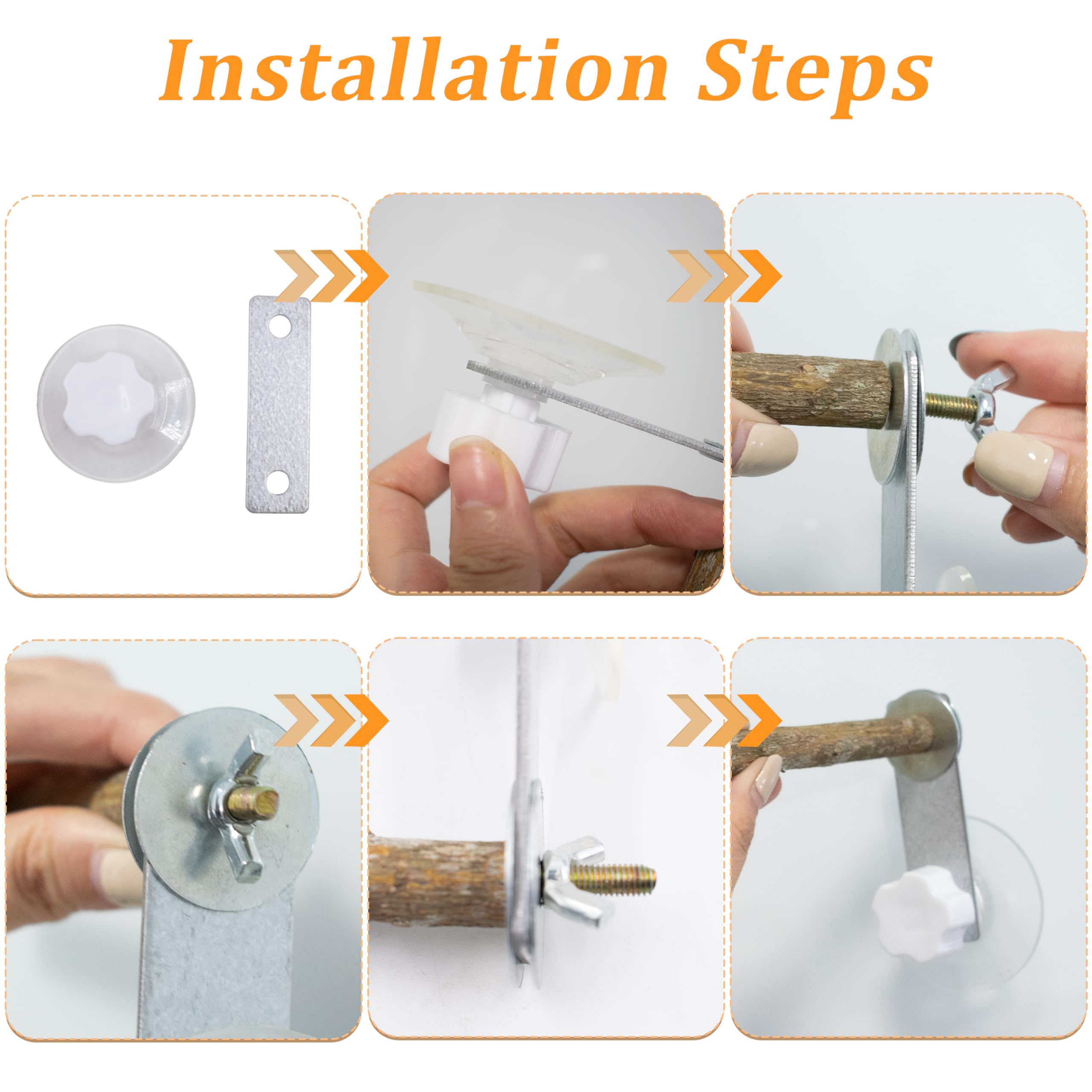 Installation Steps