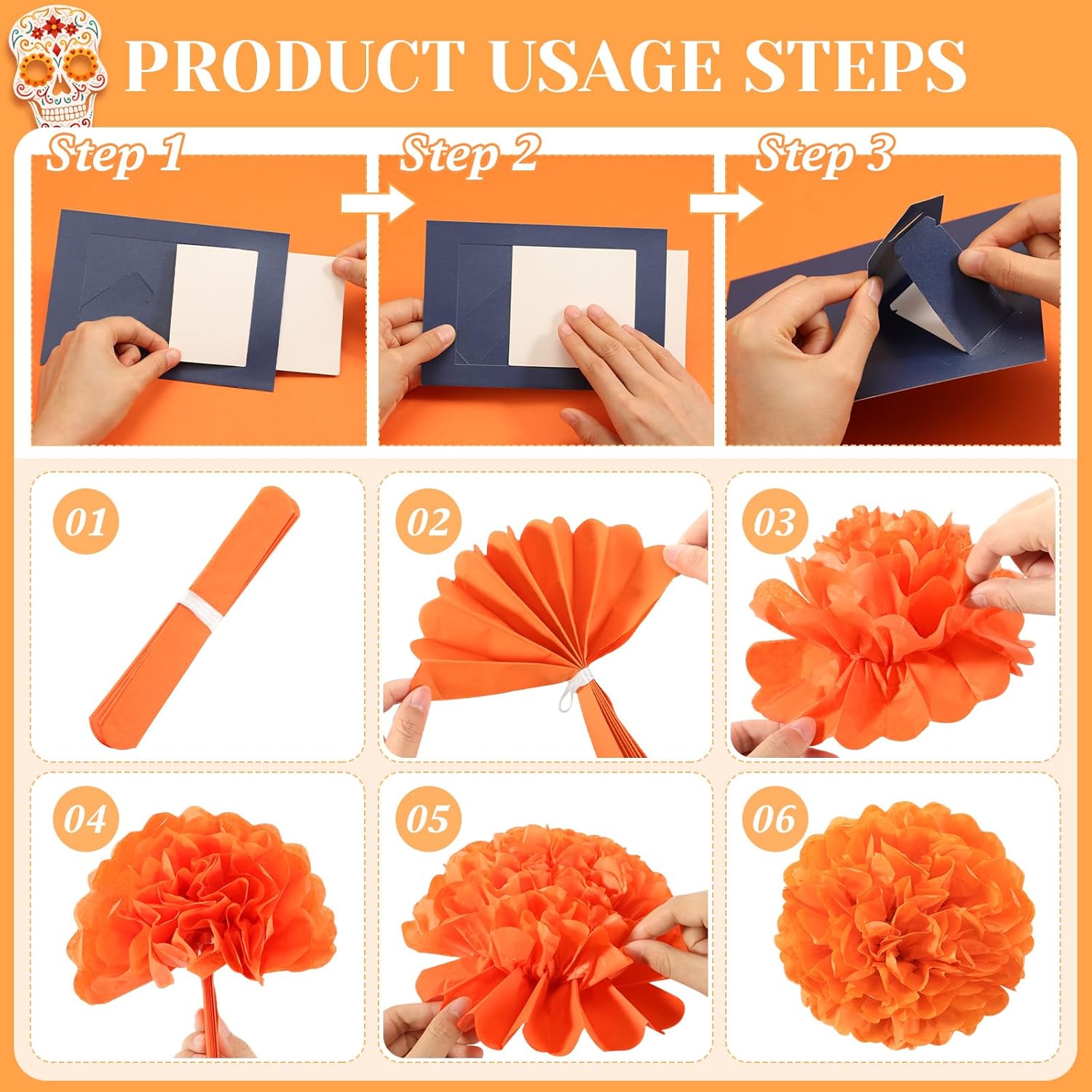 PRODUCT USAGE STEPS

Step 1

Step 2

Step 3

01

02

03

04

05

06