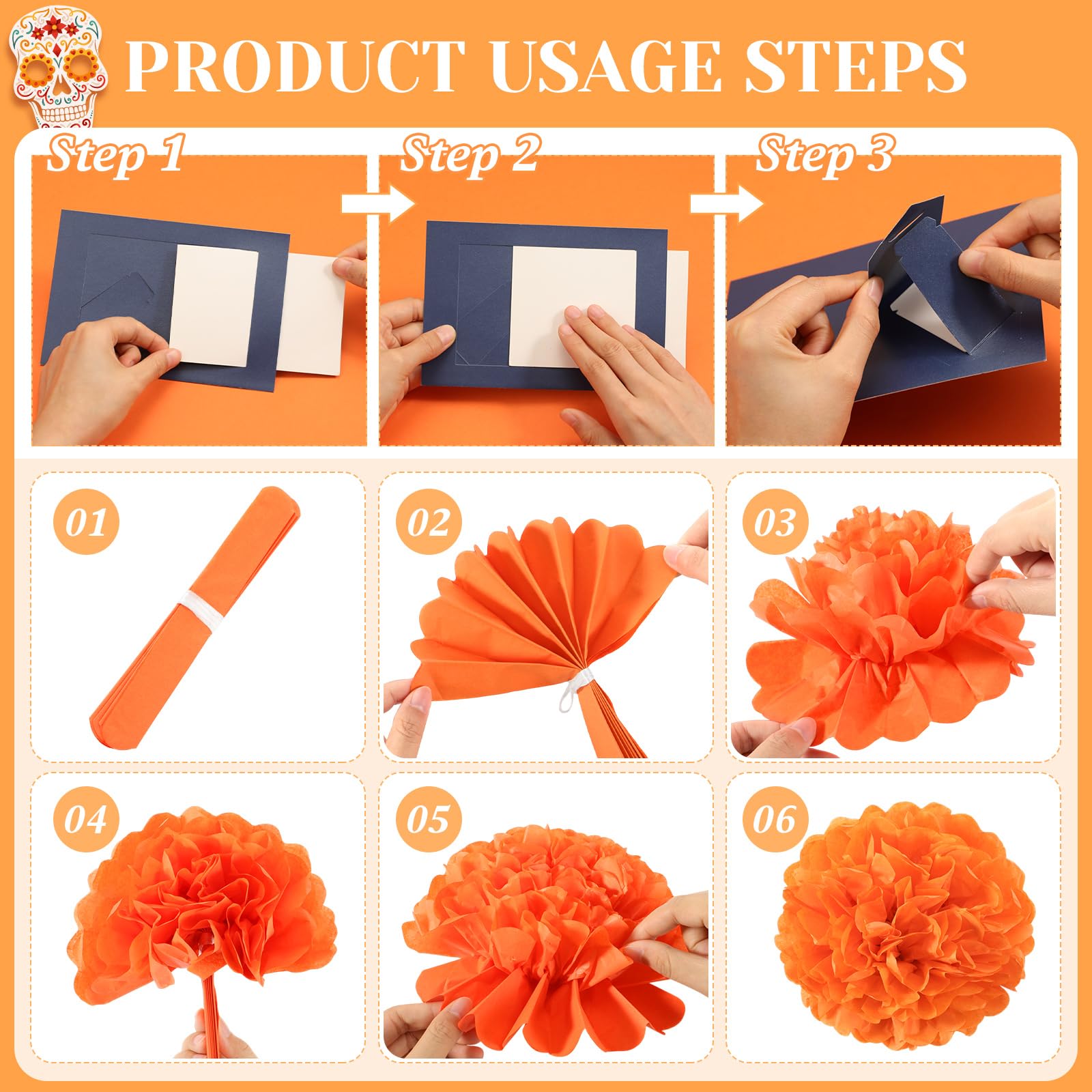 PRODUCT USAGE STEPS

Step 1

Step 2

Step 3

01

02

03

04

05

06