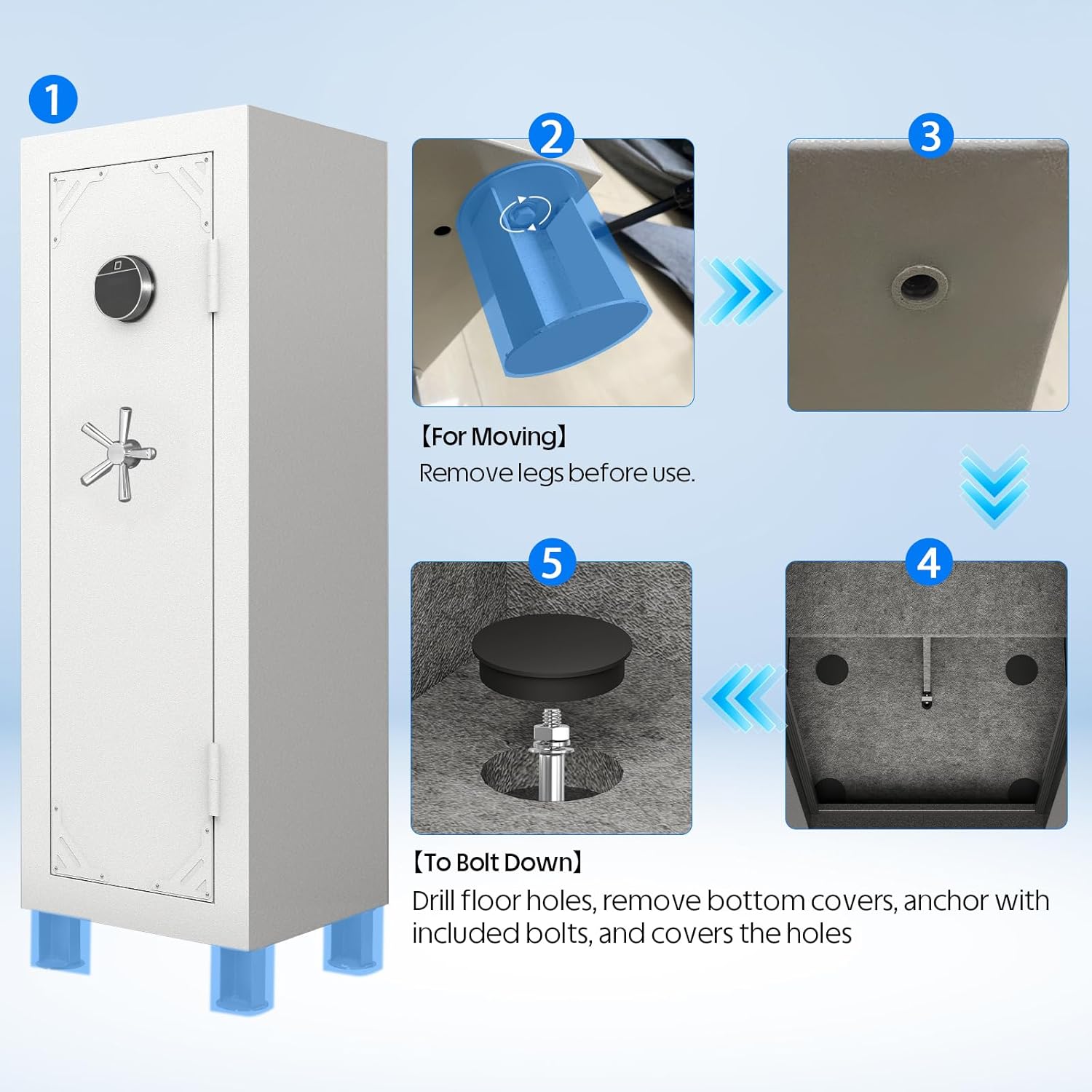 1

2

3

【For Moving】
Remove legs before use.

5

4

【To Bolt Down】
Drill floor holes, remove bottom covers, anchor with included bolts, and covers the holes