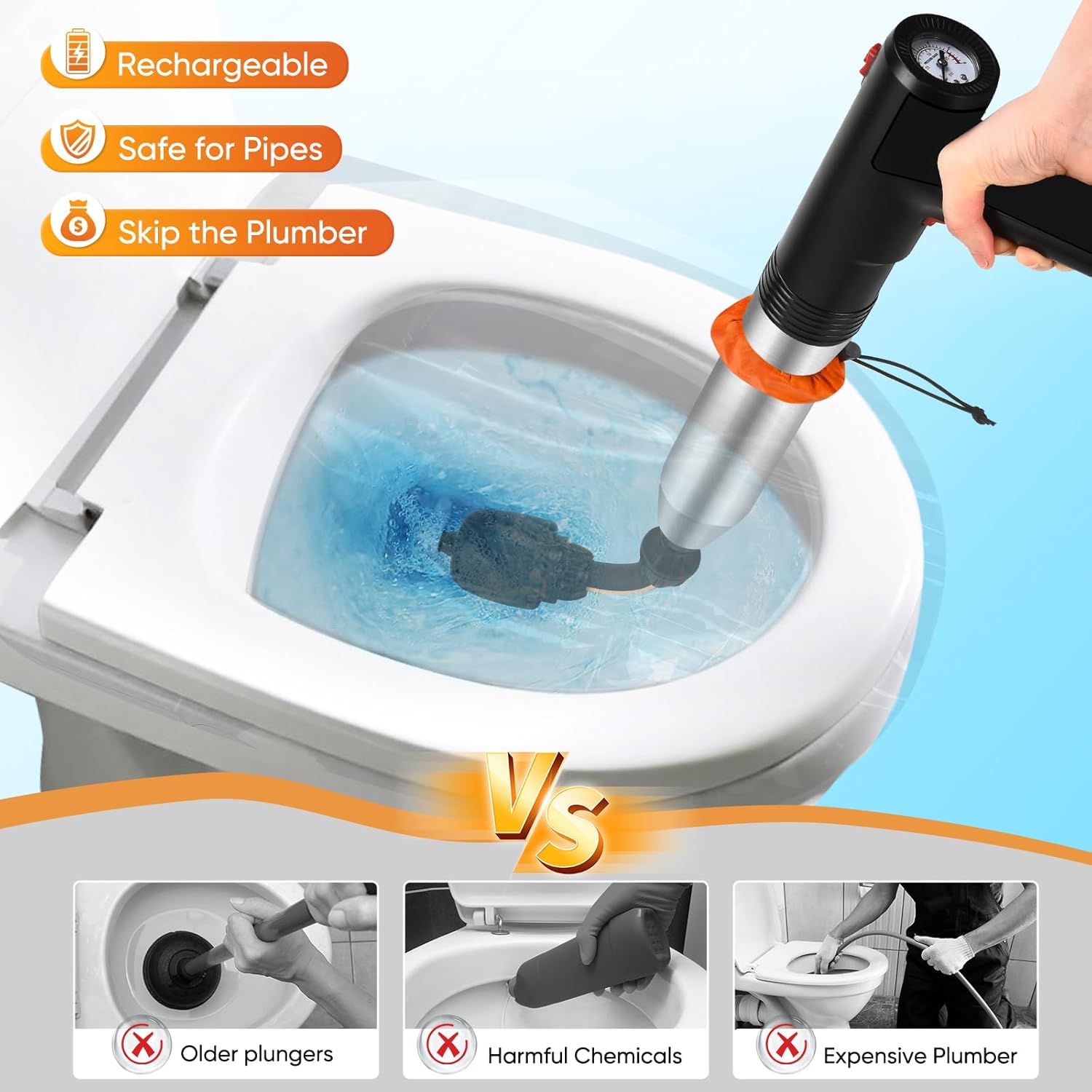 Rechargeable

Safe for Pipes

Skip the Plumber

VS

Older plungers

Harmful Chemicals

Expensive Plumber