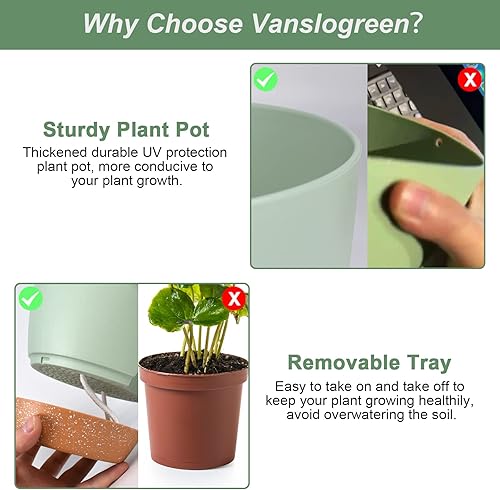 Why Choose Vanslogreen?

Sturdy Plant Pot

Thickened durable UV protection plant pot, more conducive to your plant growth.

Removable Tray

Easy to take on and take off to keep your plant growing healthily, avoid overwatering the soil.