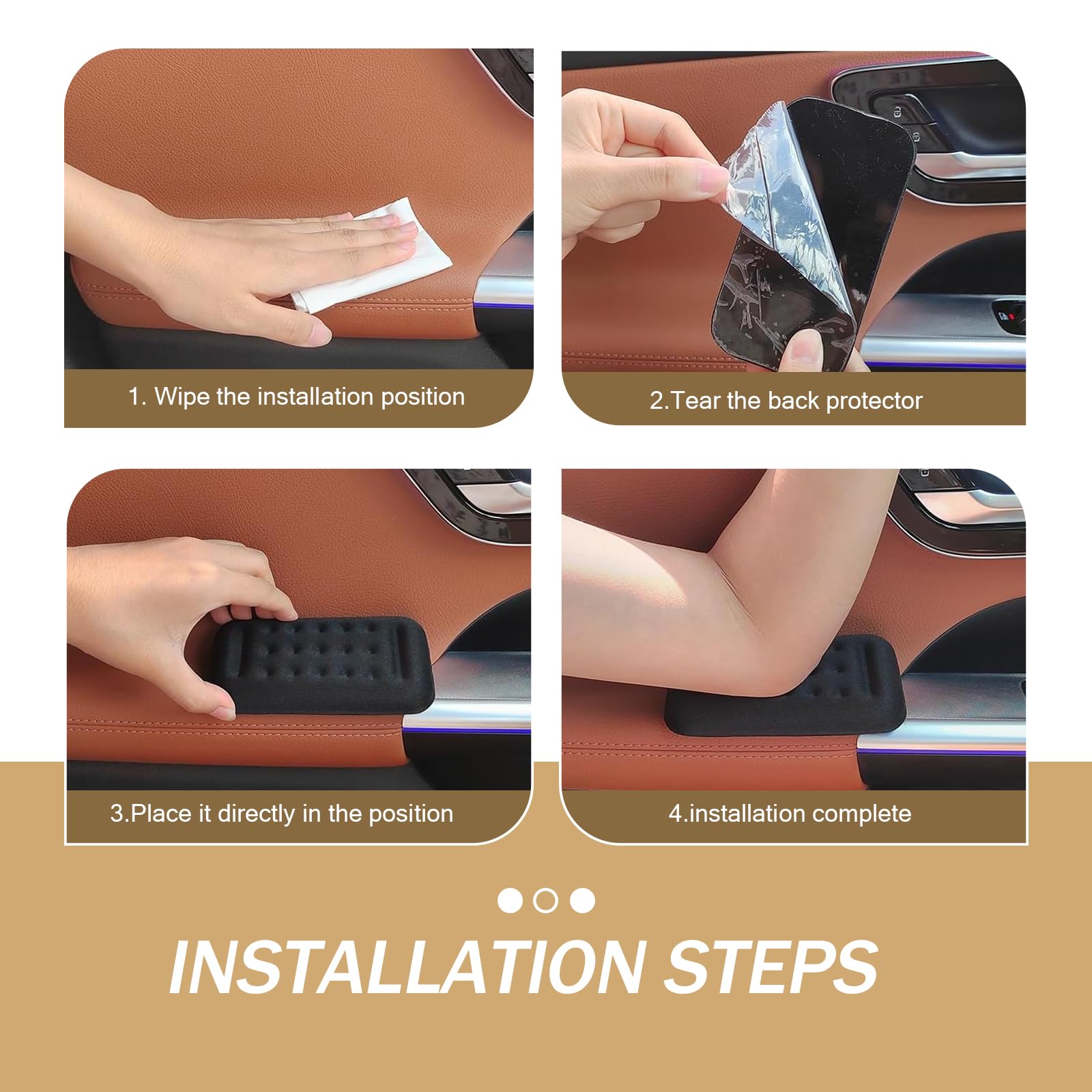 1. Wipe the installation position

2.Tear the back protector

3.Place it directly in the position

4.installation complete

INSTALLATION STEPS