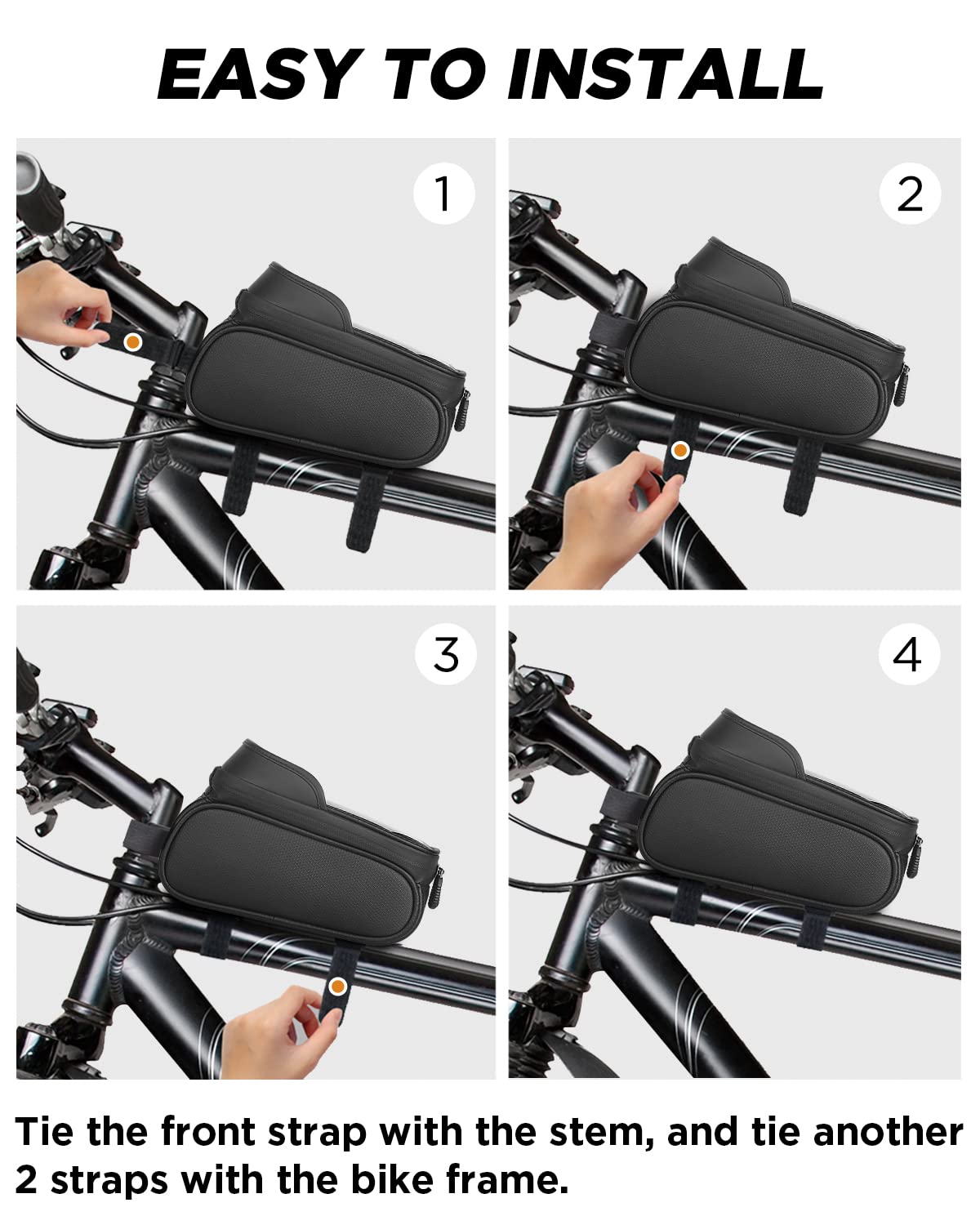 EASY TO INSTALL

1

2

3

4

Tie the front strap with the stem, and tie another 2 straps with the bike frame.