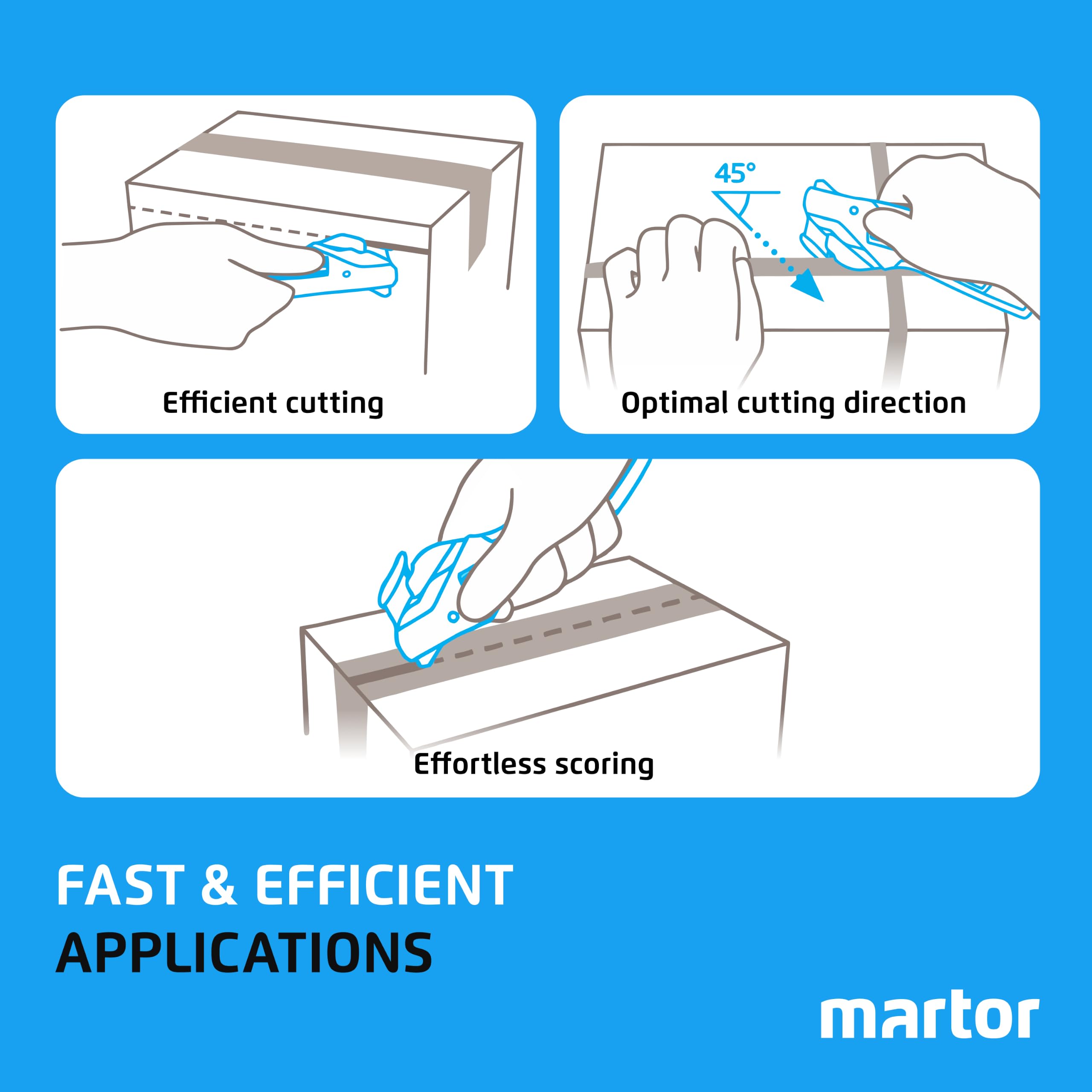 Efficient cutting

45°

Optimal cutting direction

Effortless scoring

FAST & EFFICIENT
APPLICATIONS

martor