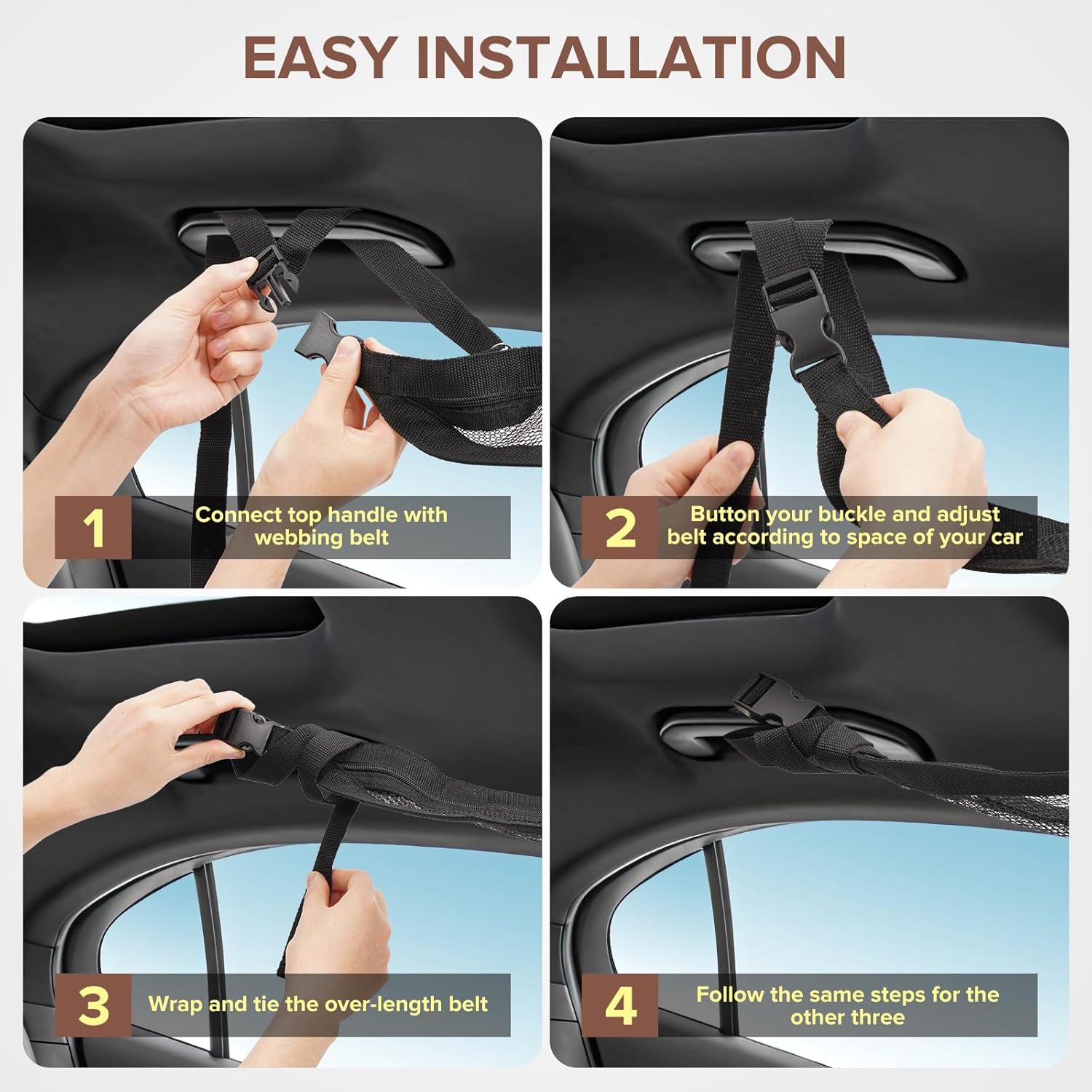 EASY INSTALLATION

1 Connect top handle with webbing belt

2 Button your buckle and adjust belt according to space of your car

3 Wrap and tie the over-length belt

4 Follow the same steps for the other three