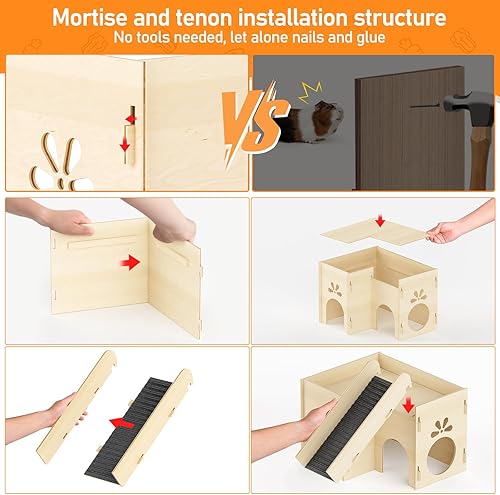 Mortise and tenon installation structure
No tools needed, let alone nails and glue

VS