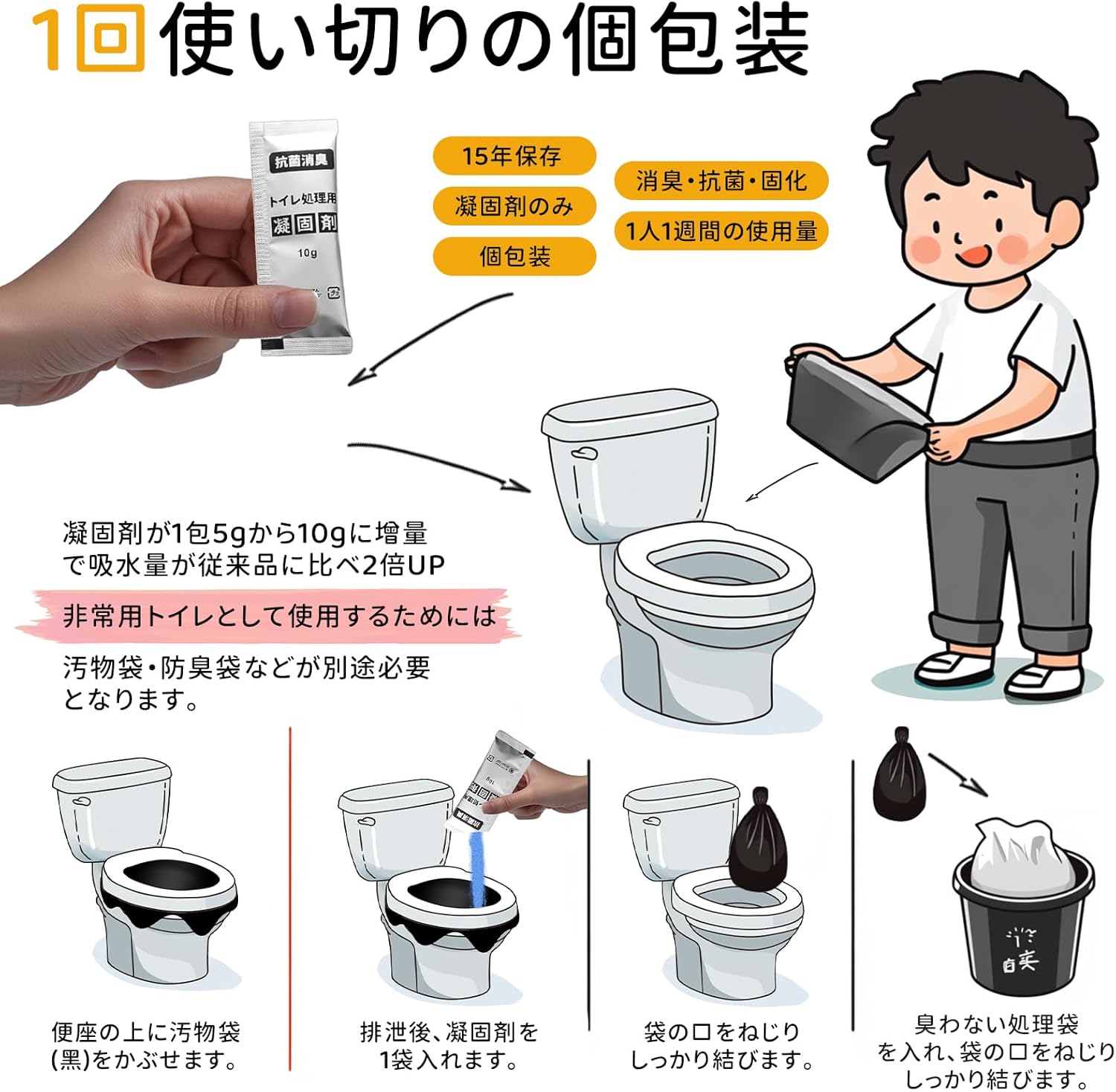 1回使い切りの個包装

抗菌消臭
トイレ処理用
凝固剤
10g

15年保存
凝固剤のみ
個包装

消臭・抗菌・固化
1人1週間の使用量

凝固剤が1包5gから10gに増量で吸水量が従来品に比べ2倍UP

非常用トイレとして使用するためには

汚物袋・防臭袋などが別途必要となります。

便座の上に汚物袋(黒)をかぶせます。

排泄後、凝固剤を1袋入れます。

袋の口をねじりしっかり結びます。

臭わない処理袋を入れ、袋の口をねじりしっかり結びます。