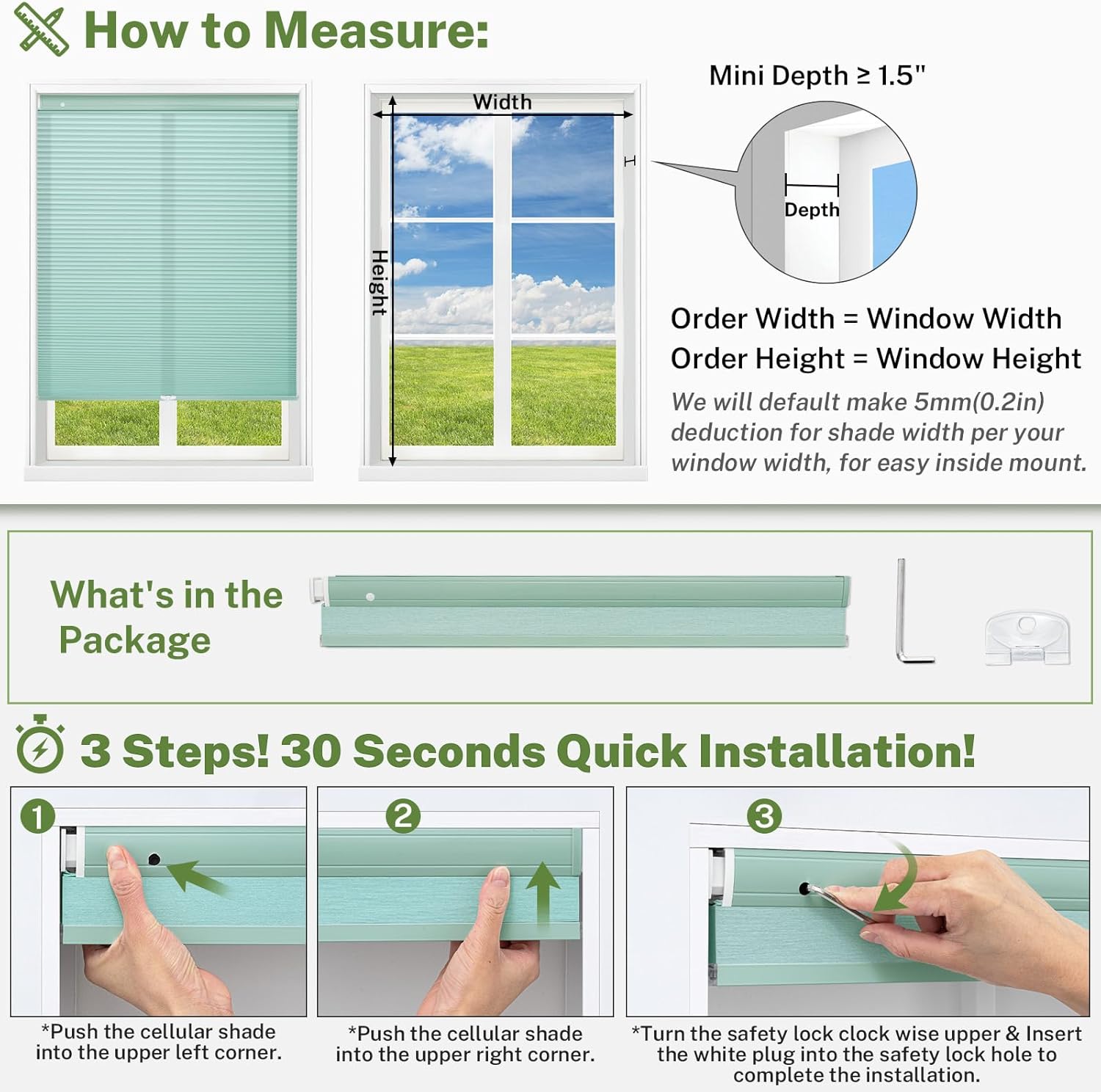 How to Measure:

Width

Height

Mini Depth ≥ 1.5"

Depth

Order Width = Window Width
Order Height = Window Height

We will default make 5mm(0.2in) deduction for shade width per your window width, for easy inside mount.

What's in the Package

3 Steps! 30 Seconds Quick Installation!

1

*Push the cellular shade into the upper left corner.

2

*Push the cellular shade into the upper right corner.

3

*Turn the safety lock clock wise upper & Insert the white plug into the safety lock hole to complete the installation.