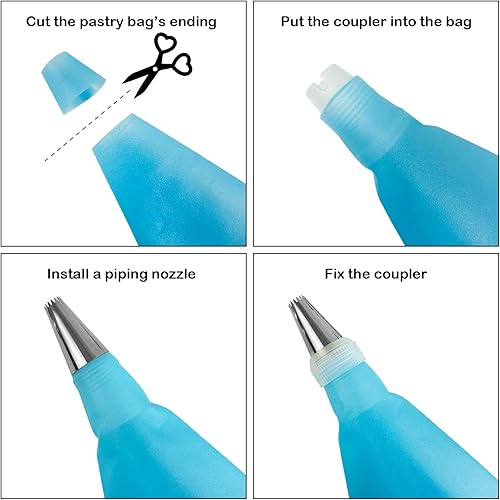 Cut the pastry bag's ending

Put the coupler into the bag

Install a piping nozzle

Fix the coupler