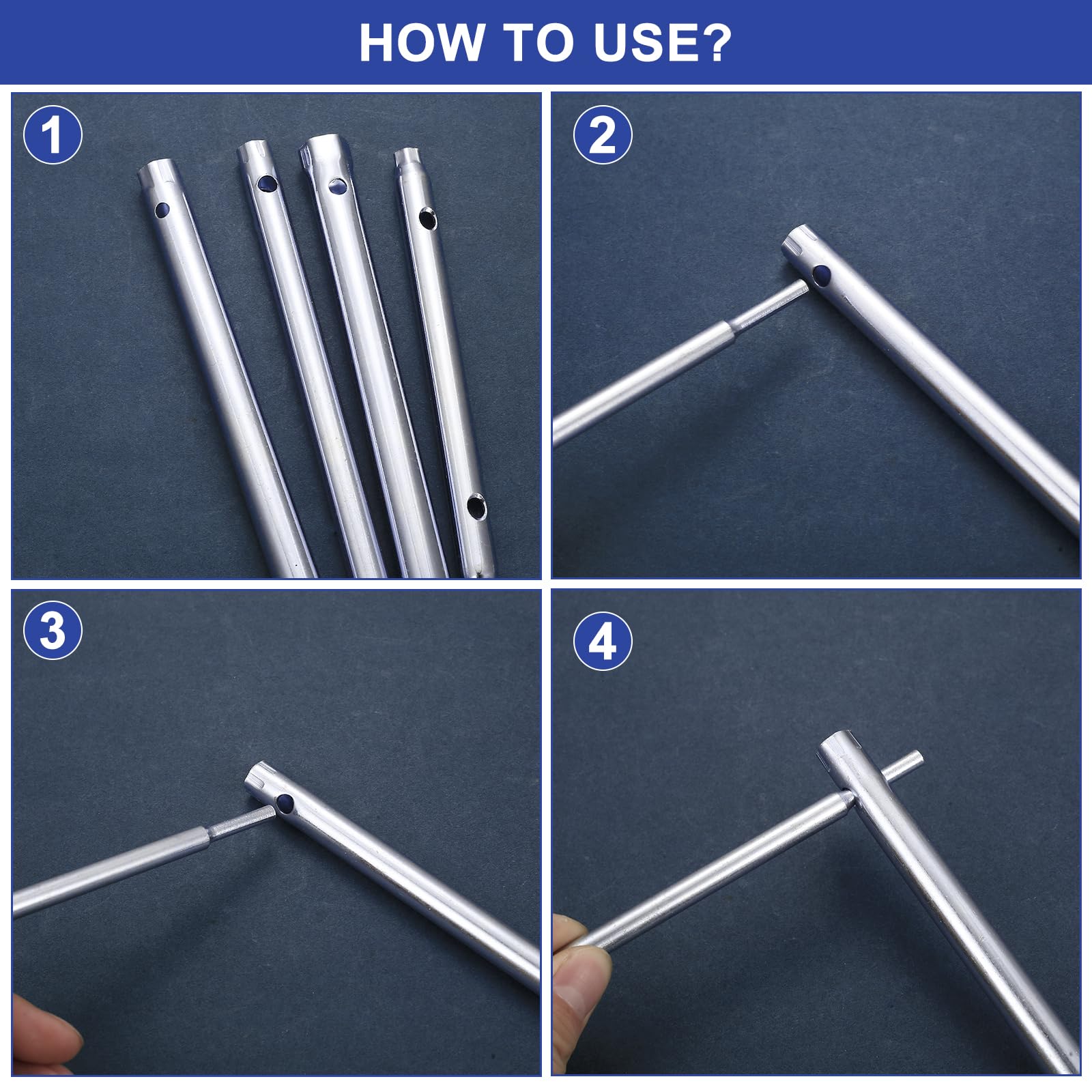 HOW TO USE?

1

2

3

4