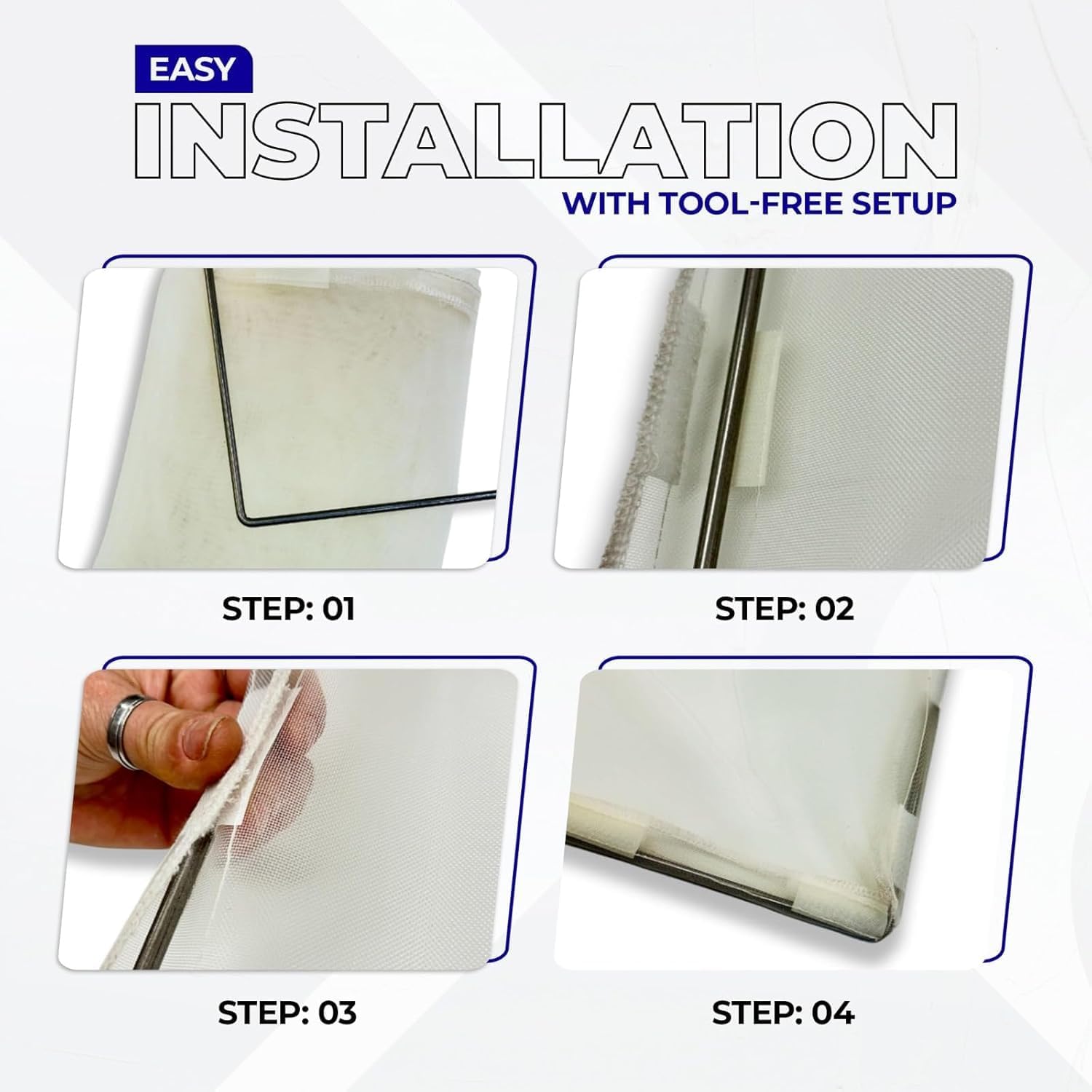 EASY
INSTALLATION
WITH TOOL-FREE SETUP

STEP: 01

STEP: 02

STEP: 03

STEP: 04