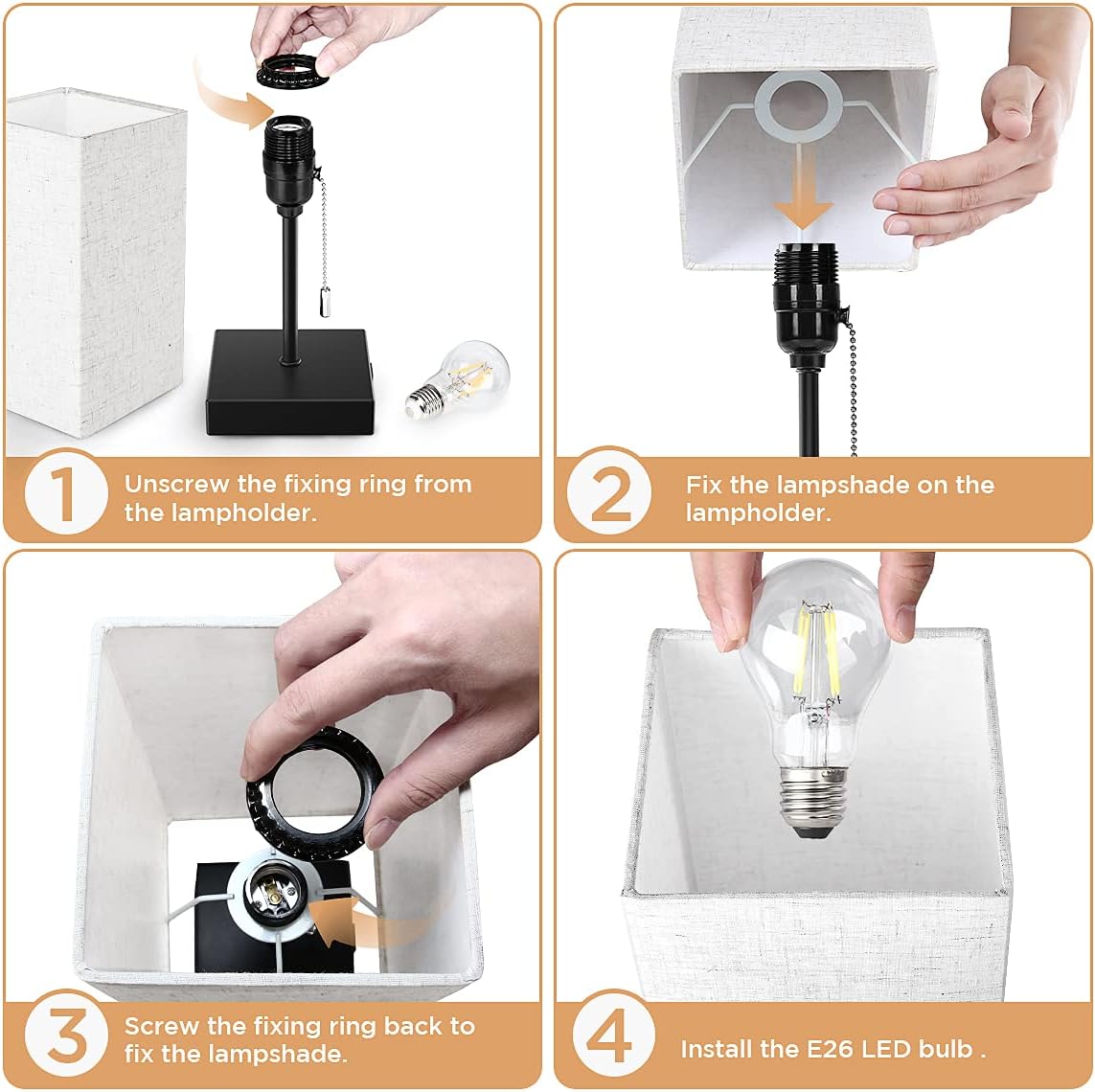 1 Unscrew the fixing ring from the lampholder.

2 Fix the lampshade on the lampholder.

3 Screw the fixing ring back to fix the lampshade.

4 Install the E26 LED bulb .