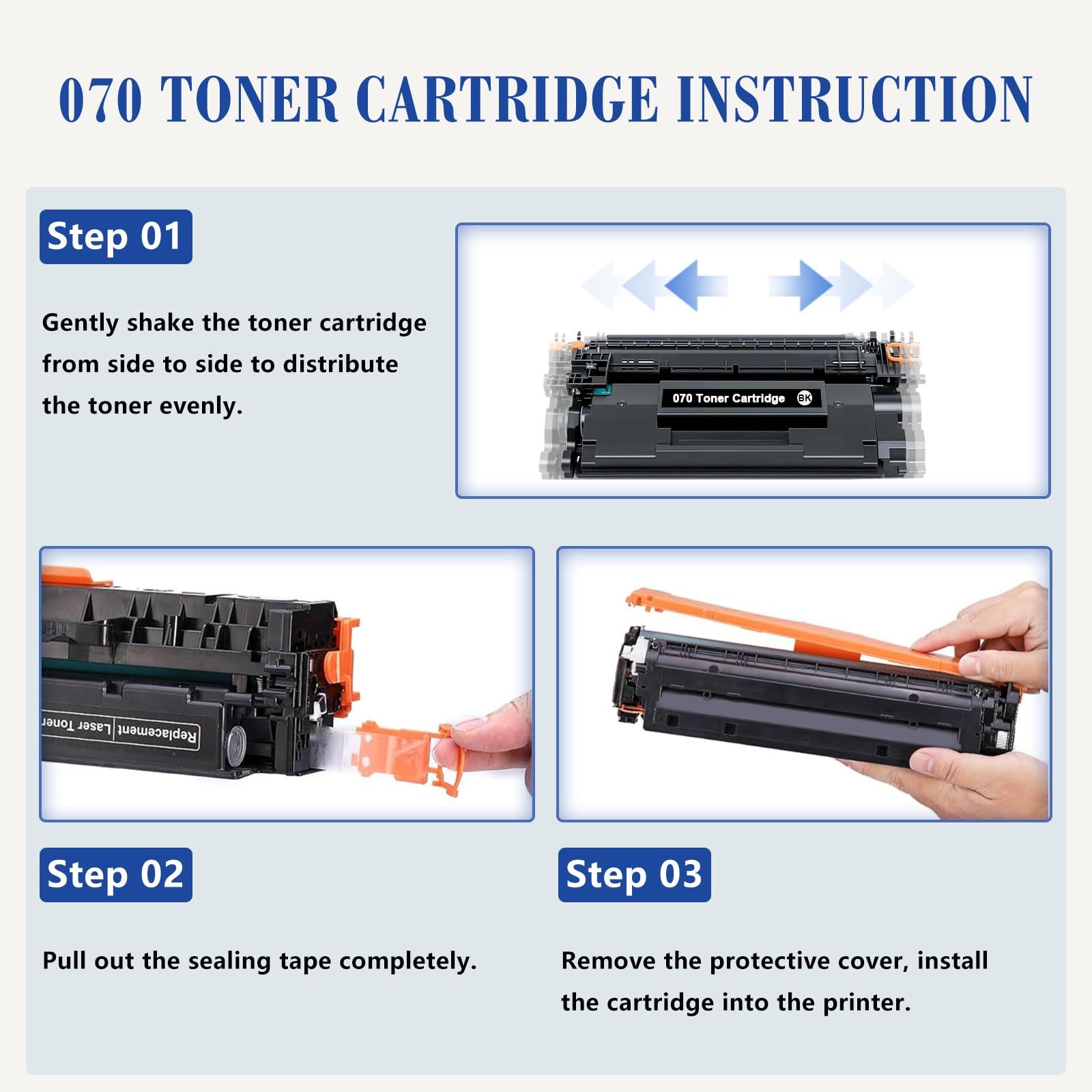 070 TONER CARTRIDGE INSTRUCTION

Step 01

Gently shake the toner cartridge from side to side to distribute the toner evenly.

070 Toner Cartridge BK

Replacement Laser Toner

Step 02

Pull out the sealing tape completely.

Step 03

Remove the protective cover, install the cartridge into the printer.