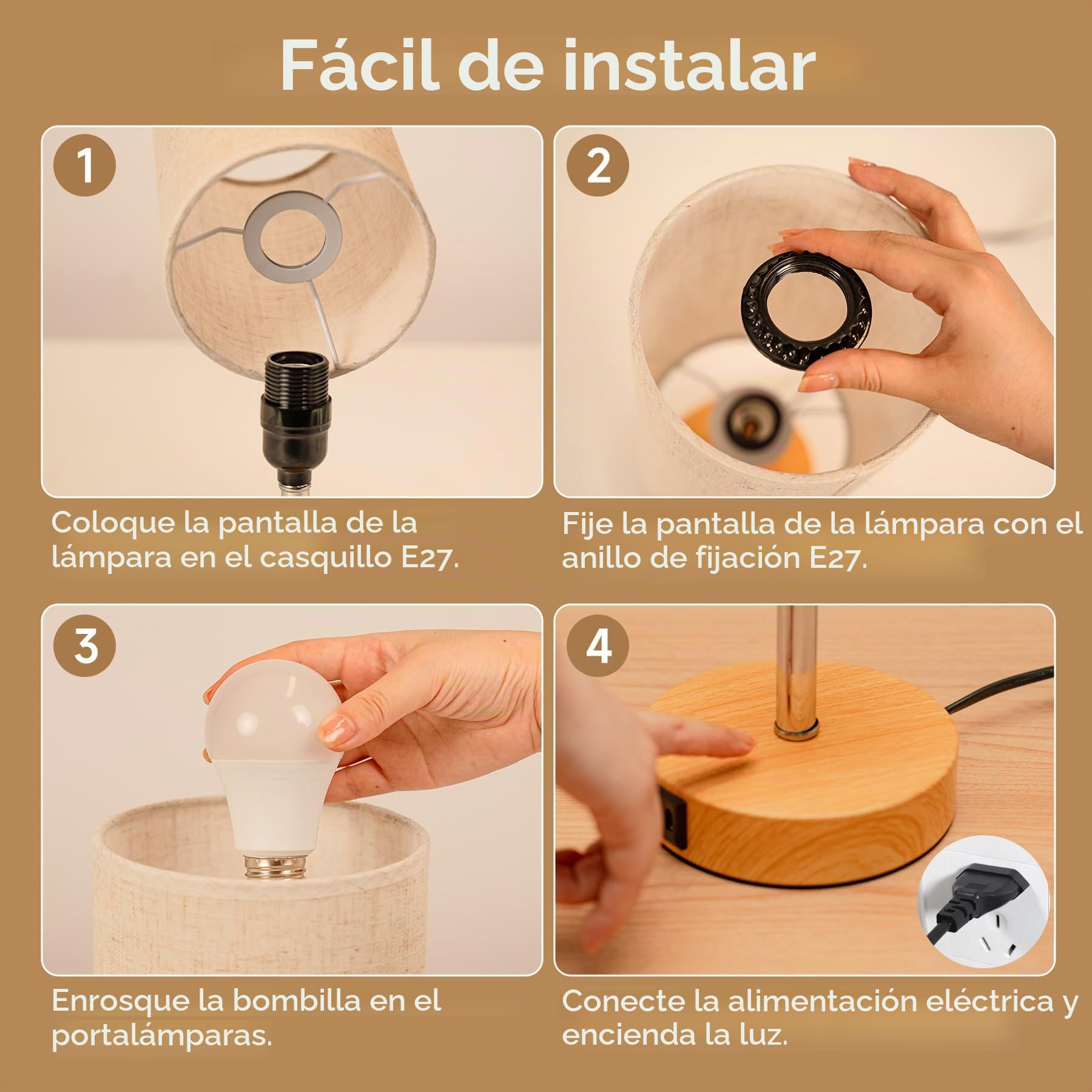 Fácil de instalar

1

Coloque la pantalla de la lámpara en el casquillo E27.

2

Fije la pantalla de la lámpara con el anillo de fijación E27.

3

Enrosque la bombilla en el portalámparas.

4

Conecte la alimentación eléctrica y encienda la luz.