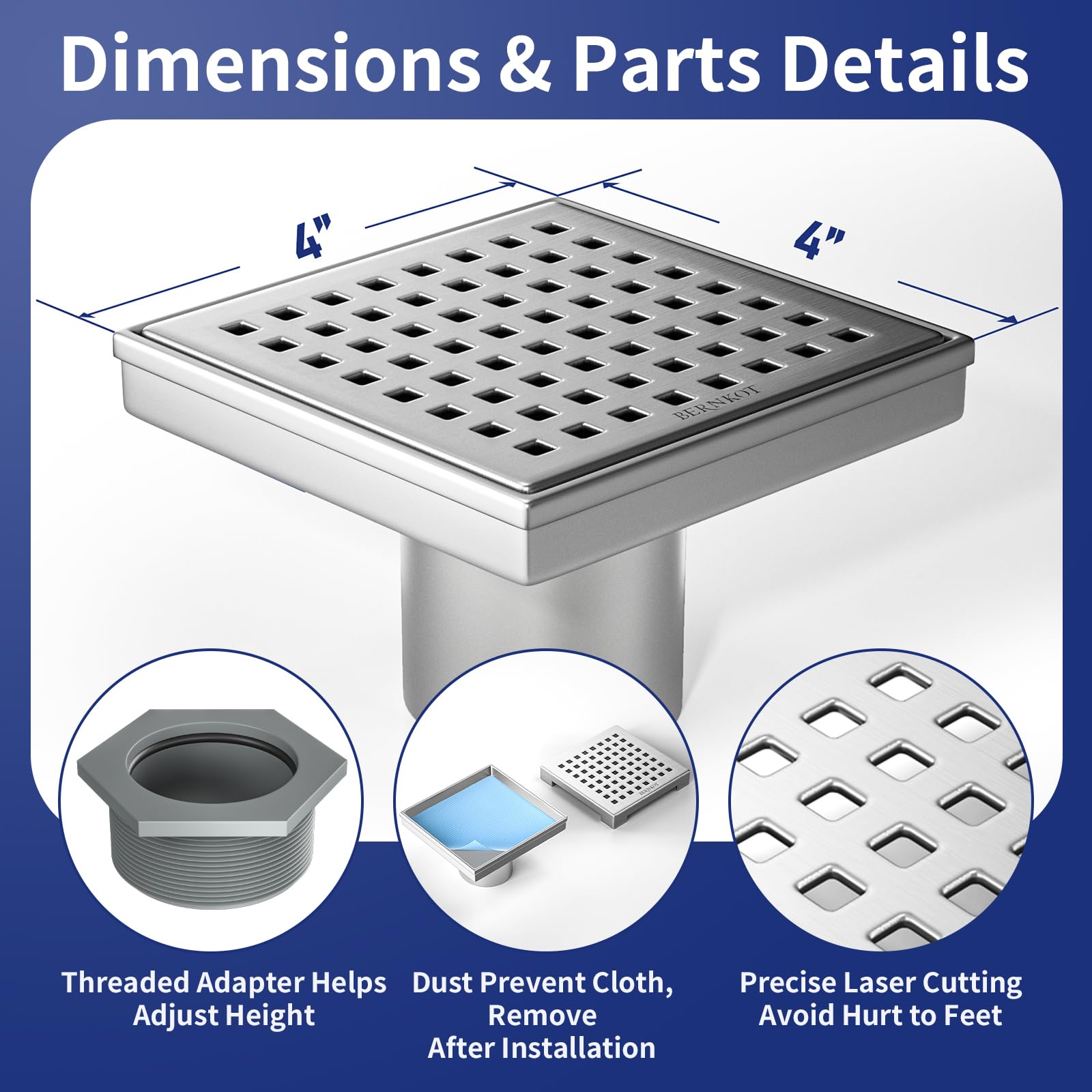 Dimensions & Parts Details

4"

4"

BERNKOT

Threaded Adapter Helps Adjust Height

Dust Prevent Cloth, Remove After Installation

Precise Laser Cutting Avoid Hurt to Feet