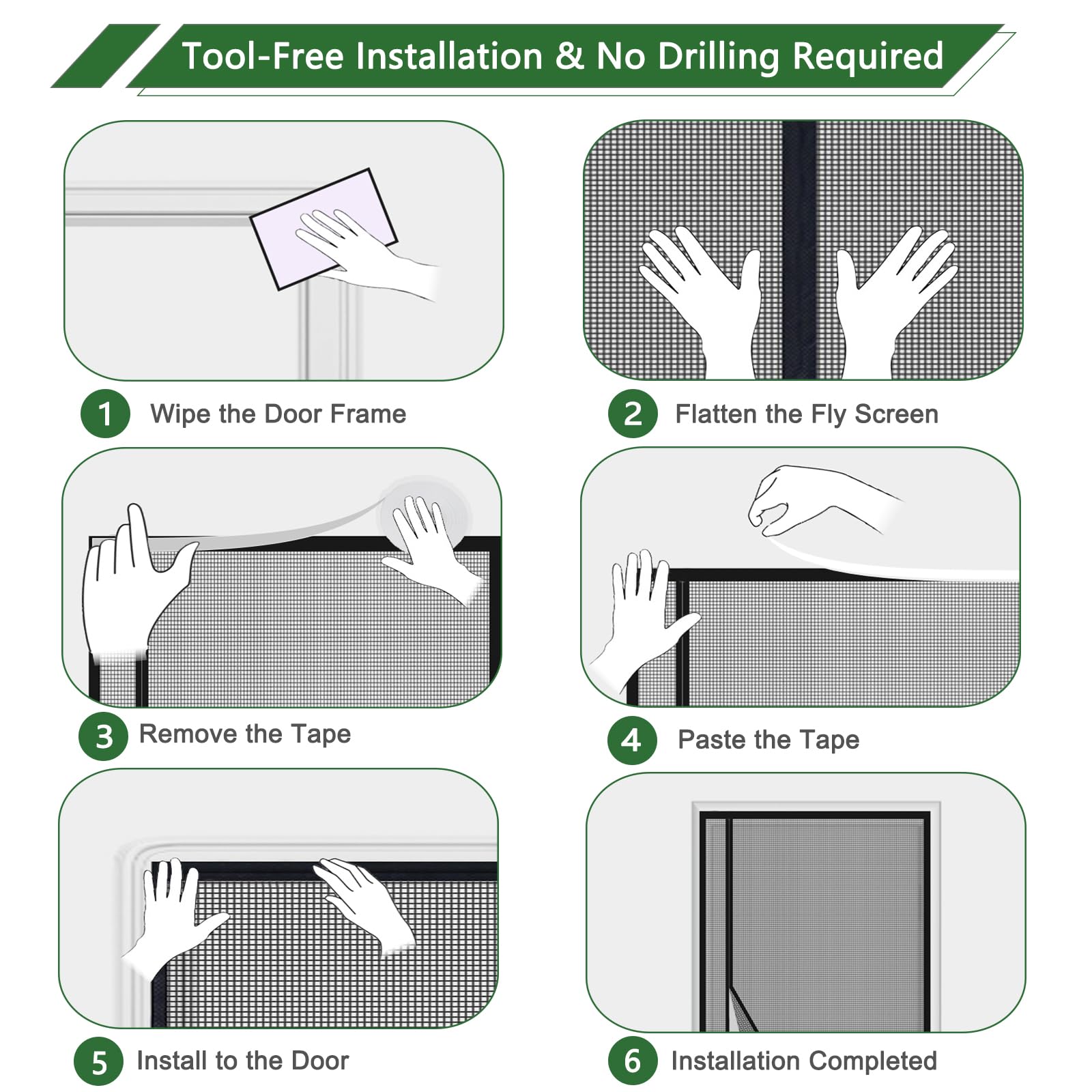 Tool-Free Installation & No Drilling Required

1 Wipe the Door Frame

2 Flatten the Fly Screen

3 Remove the Tape

4 Paste the Tape

5 Install to the Door

6 Installation Completed