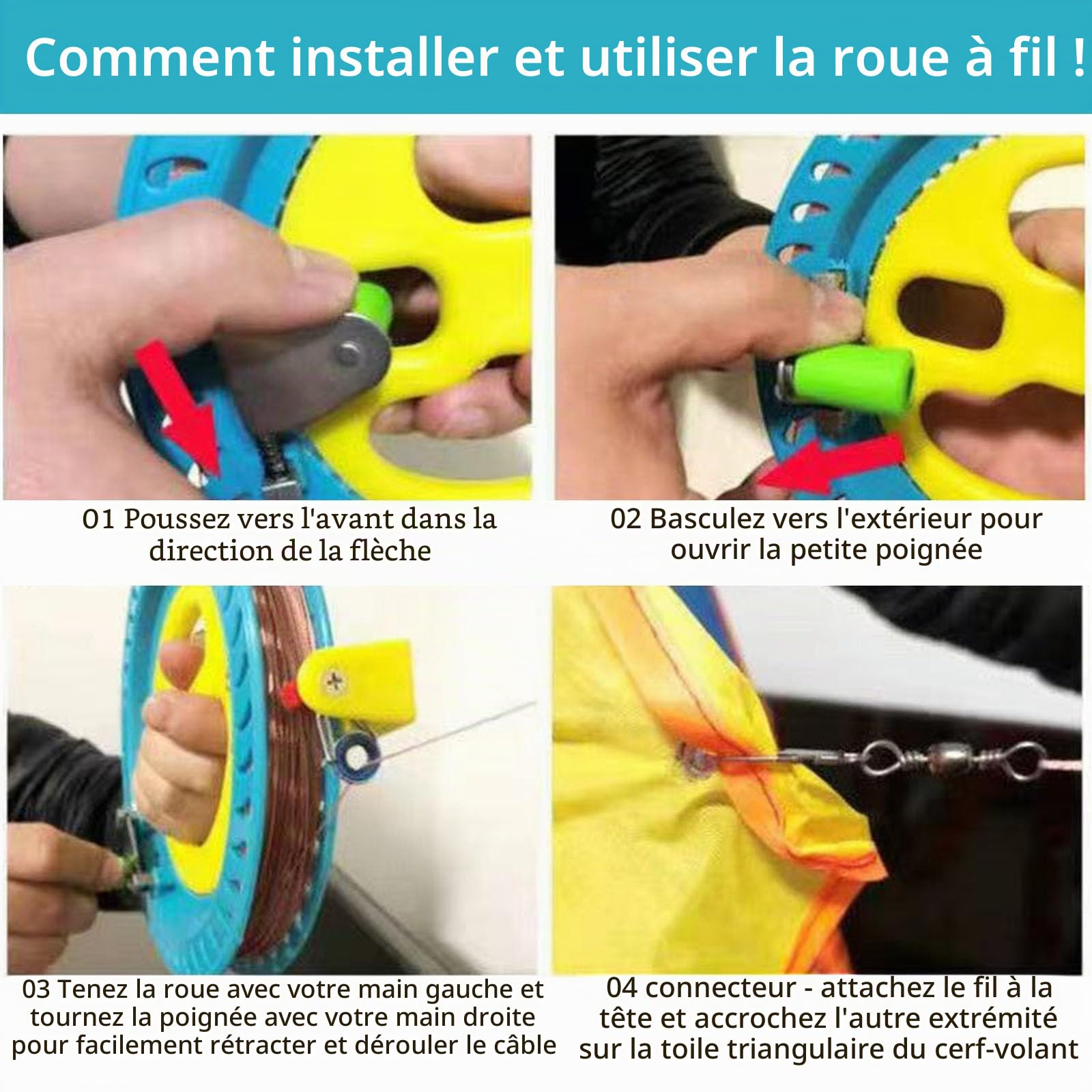 Comment installer et utiliser la roue à fil !

01 Poussez vers l'avant dans la direction de la flèche

02 Basculez vers l'extérieur pour ouvrir la petite poignée

03 Tenez la roue avec votre main gauche et tournez la poignée avec votre main droite pour facilement rétracter et dérouler le câble

04 connecteur - attachez le fil à la tête et accrochez l'autre extrémité sur la toile triangulaire du cerf-volant