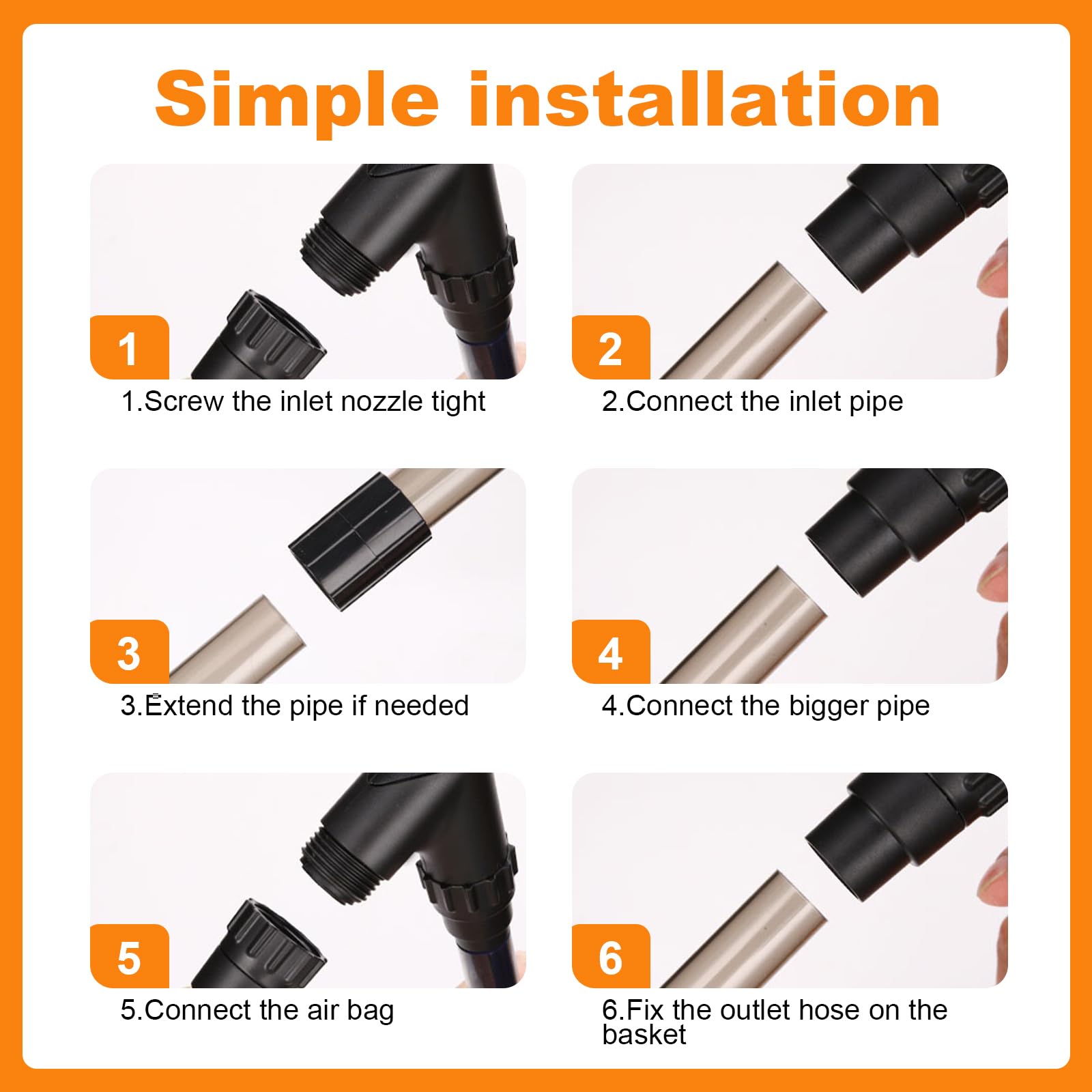 Simple installation

1

1.Screw the inlet nozzle tight

2

2.Connect the inlet pipe

3

3.Extend the pipe if needed

4

4.Connect the bigger pipe

5

5.Connect the air bag

6

6.Fix the outlet hose on the basket