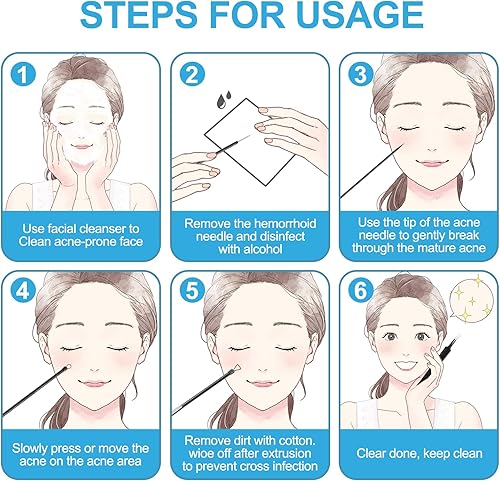 STEPS FOR USAGE

1
Use facial cleanser to Clean acne-prone face

2
Remove the hemorrhoid needle and disinfect with alcohol

3
Use the tip of the acne needle to gently break through the mature acne

4
Slowly press or move the acne on the acne area

5
Remove dirt with cotton. wioe off after extrusion to prevent cross infection

6
Clear done, keep clean