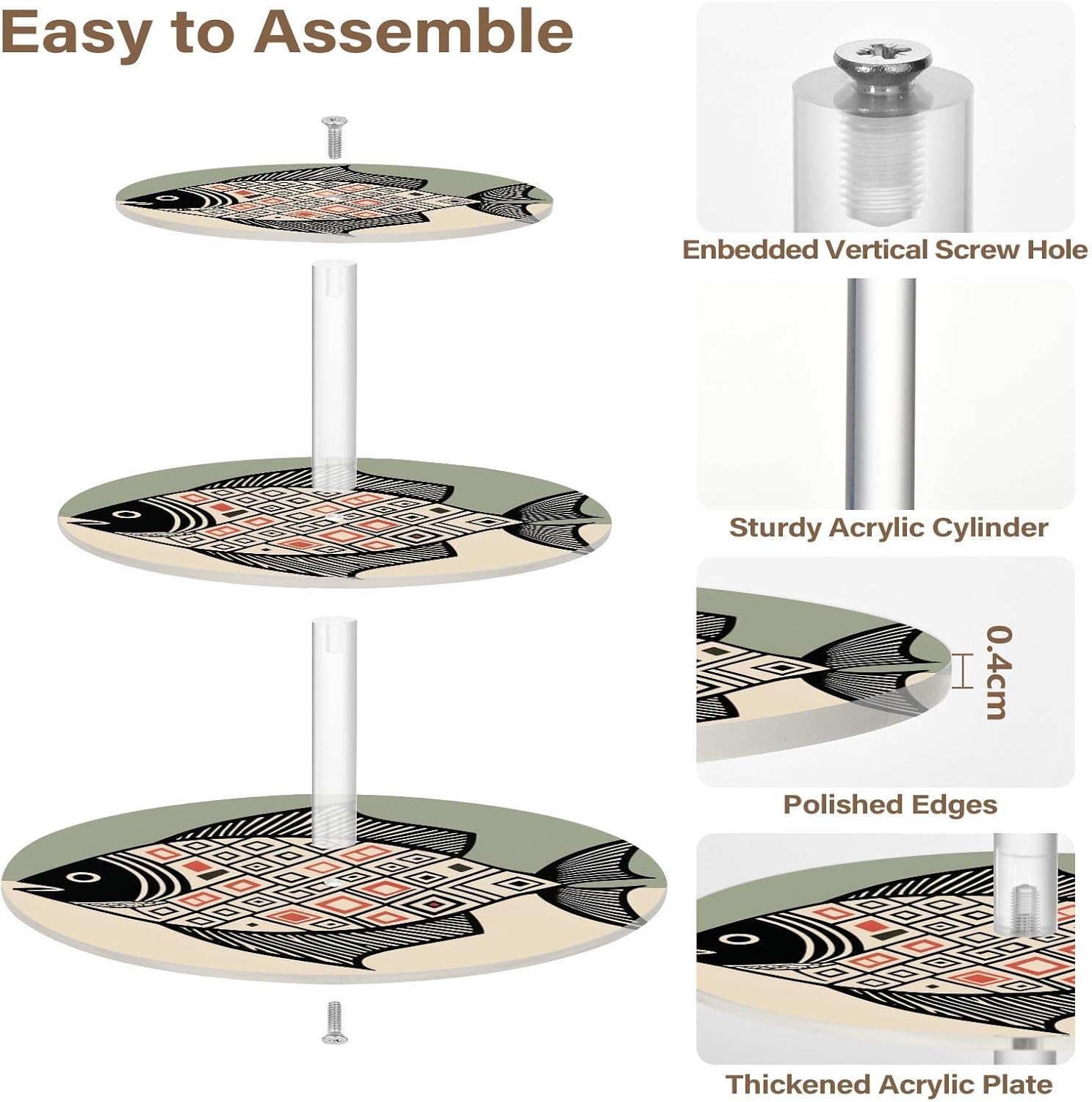 Easy to Assemble

Enbedded Vertical Screw Hole

Sturdy Acrylic Cylinder

0.4cm

Polished Edges

Thickened Acrylic Plate