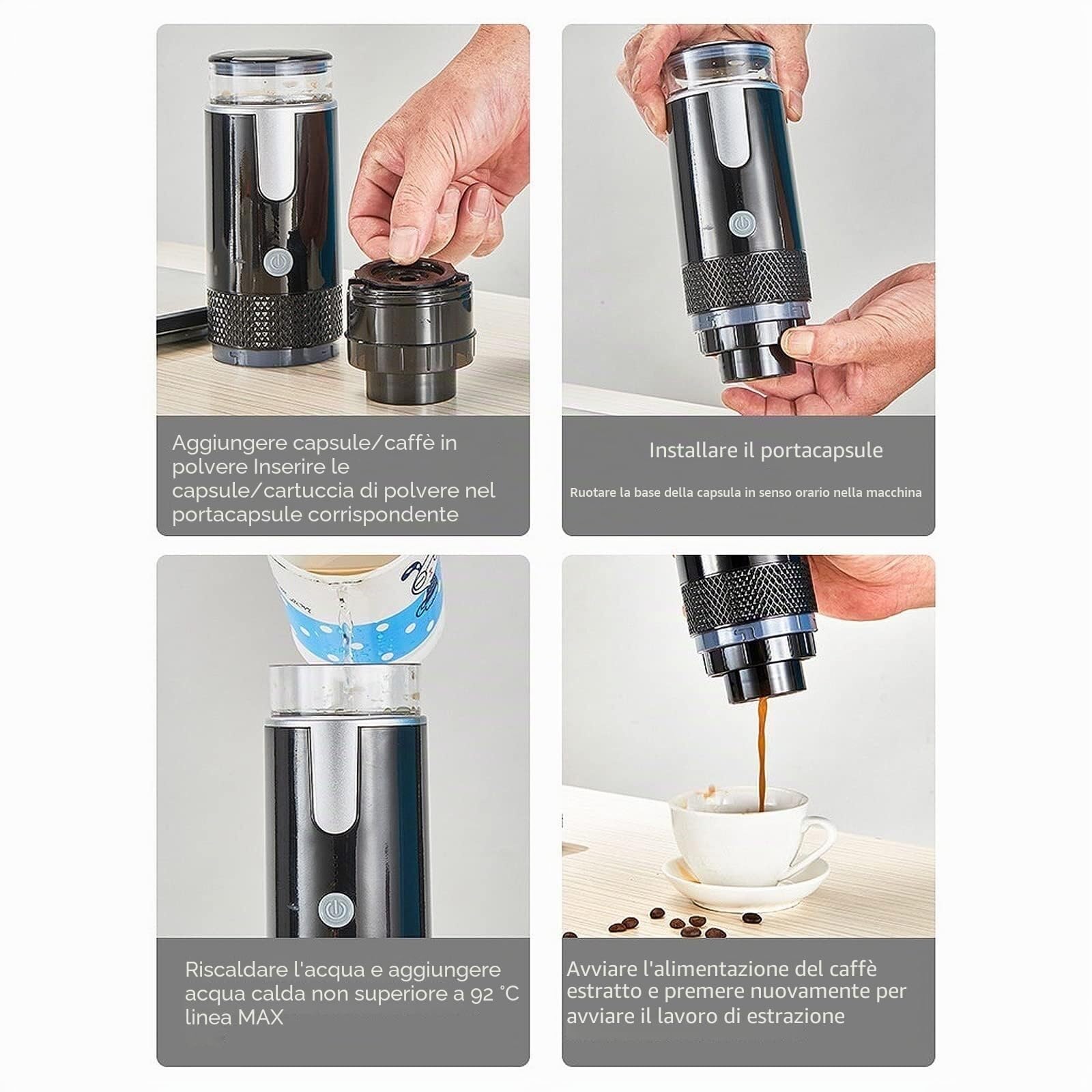 Aggiungere capsule/caffè in polvere Inserire le capsule/cartuccia di polvere nel portacapsule corrispondente

Installare il portacapsule

Ruotare la base della capsula in senso orario nella macchina

Riscaldare l'acqua e aggiungere acqua calda non superiore a 92 °C linea MAX

Avviare l'alimentazione del caffè estratto e premere nuovamente per avviare il lavoro di estrazione