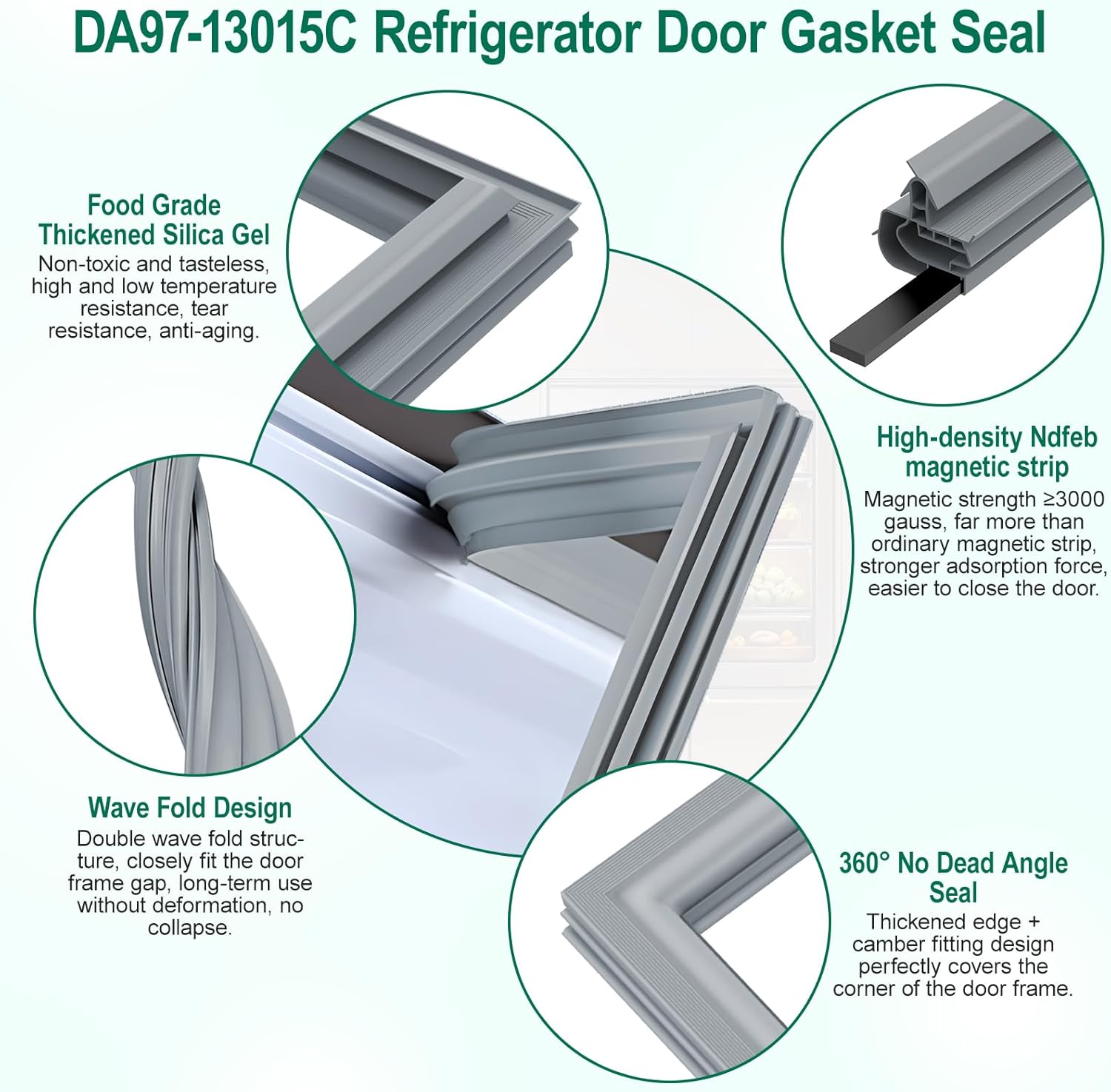 DA97-13015C Refrigerator Door Gasket Seal

Food Grade Thickened Silica Gel

Non-toxic and tasteless, high and low temperature resistance, tear resistance, anti-aging.

High-density Ndfeb magnetic strip

Magnetic strength ≥3000 gauss, far more than ordinary magnetic strip, stronger adsorption force, easier to close the door.

Wave Fold Design

Double wave fold structure, closely fit the door frame gap, long-term use without deformation, no collapse.

360° No Dead Angle Seal

Thickened edge + camber fitting design perfectly covers the corner of the door frame.