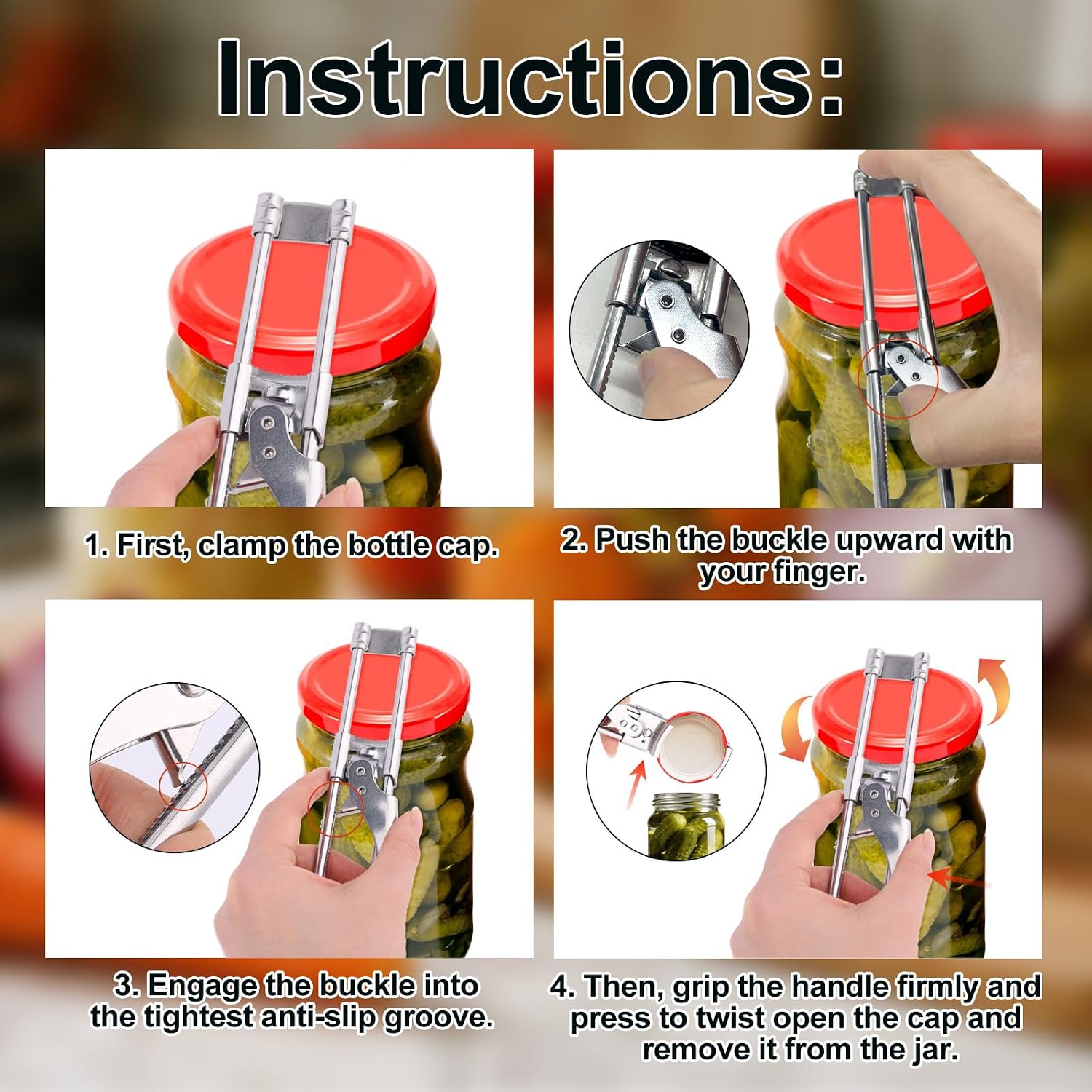 Instructions:

1. First, clamp the bottle cap.

2. Push the buckle upward with your finger.

3. Engage the buckle into the tightest anti-slip groove.

4. Then, grip the handle firmly and press to twist open the cap and remove it from the jar.