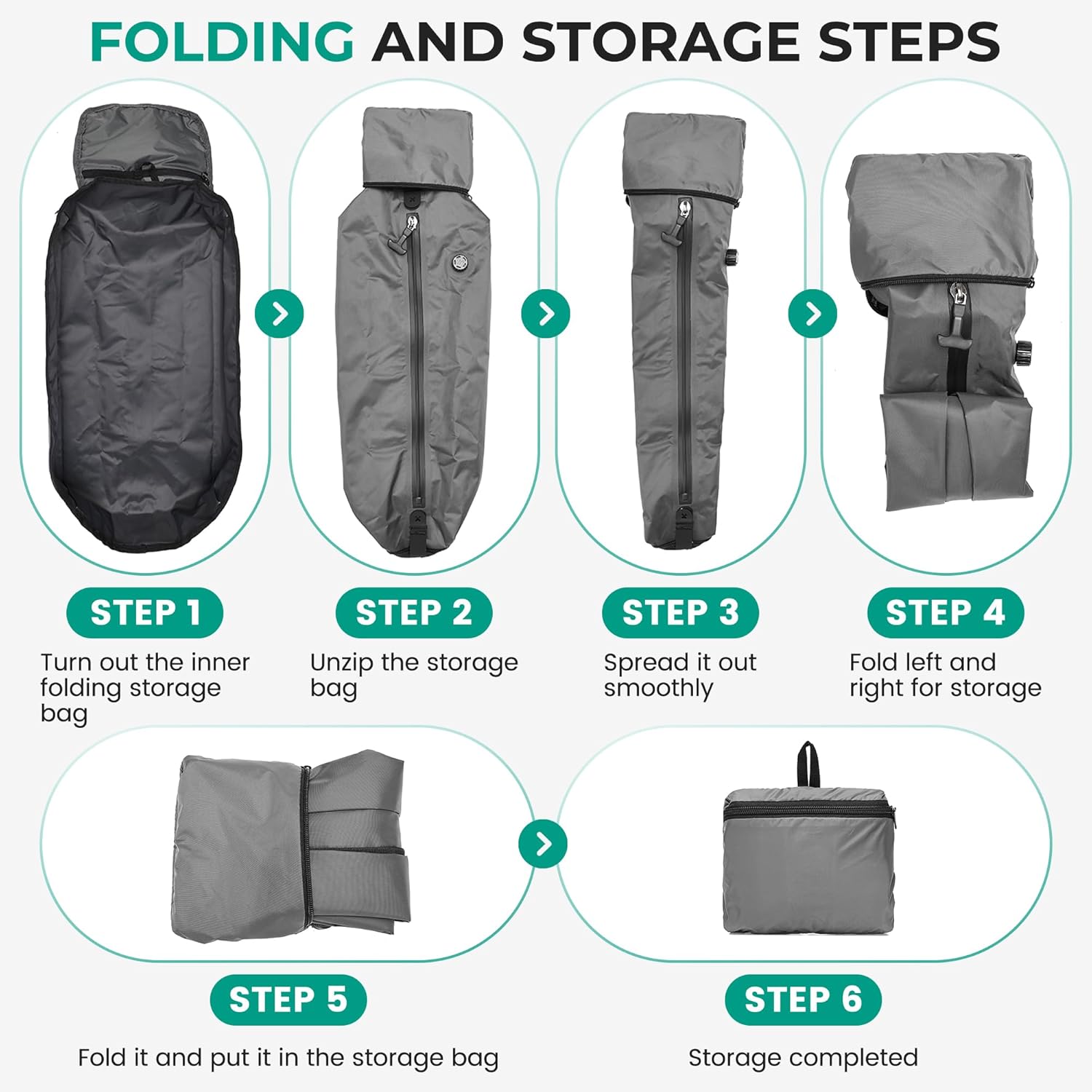 FOLDING AND STORAGE STEPS

STEP 1
Turn out the inner folding storage bag

STEP 2
Unzip the storage bag

STEP 3
Spread it out smoothly

STEP 4
Fold left and right for storage

STEP 5
Fold it and put it in the storage bag

STEP 6
Storage completed