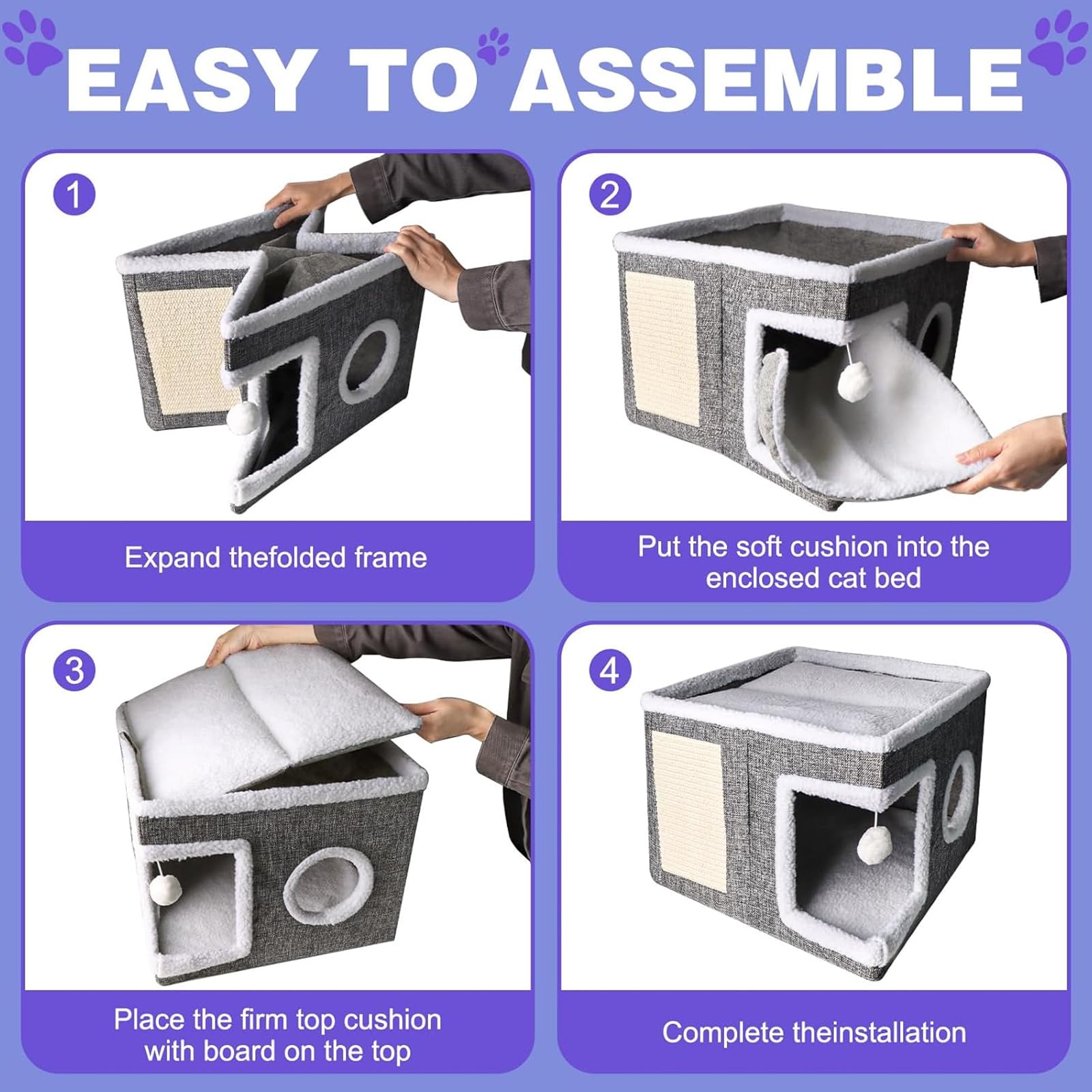 EASY TO ASSEMBLE

1

Expand thefolded frame

2

Put the soft cushion into the enclosed cat bed

3

Place the firm top cushion with board on the top

4

Complete theinstallation