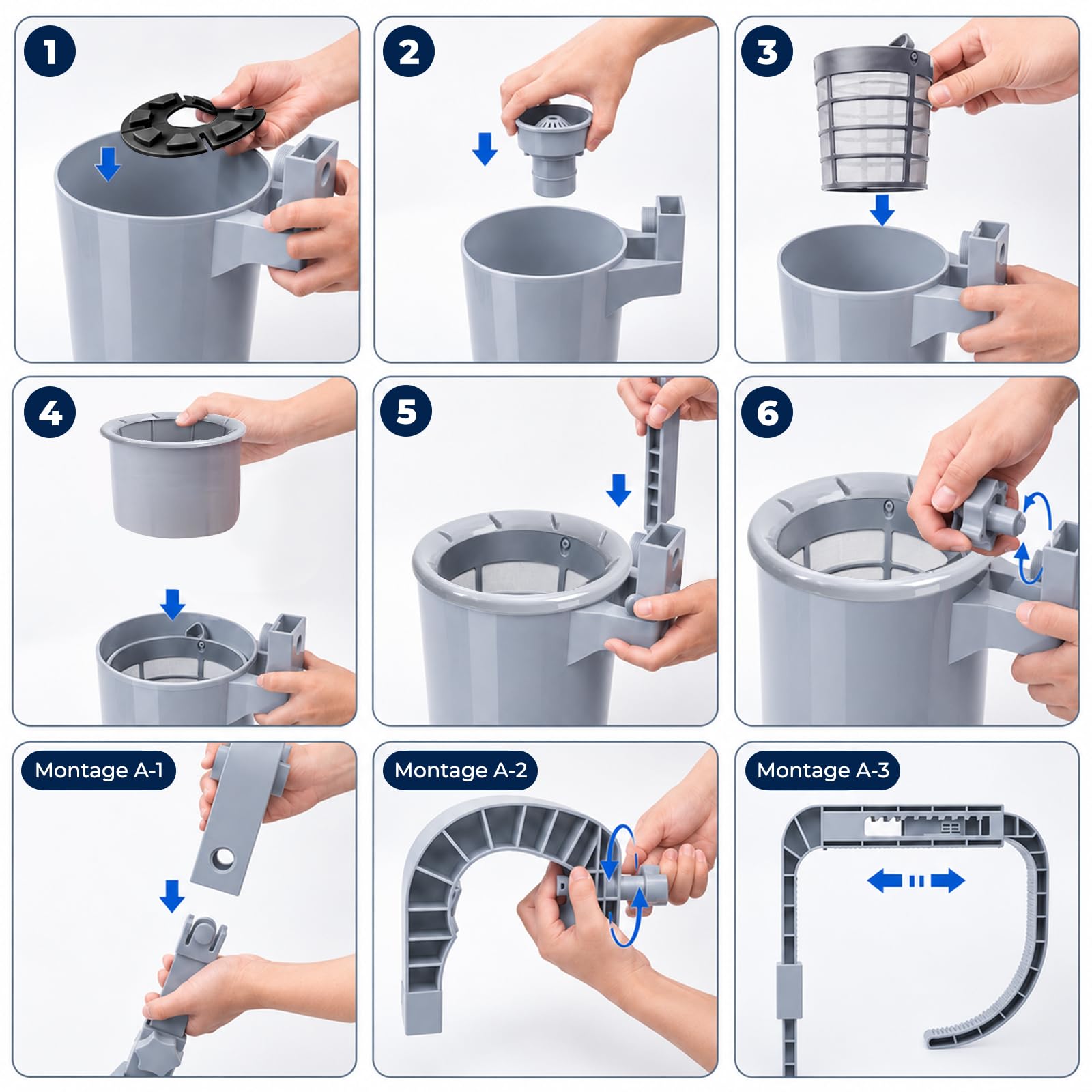 1

2

3

4

5

6

Montage A-1

Montage A-2

Montage A-3