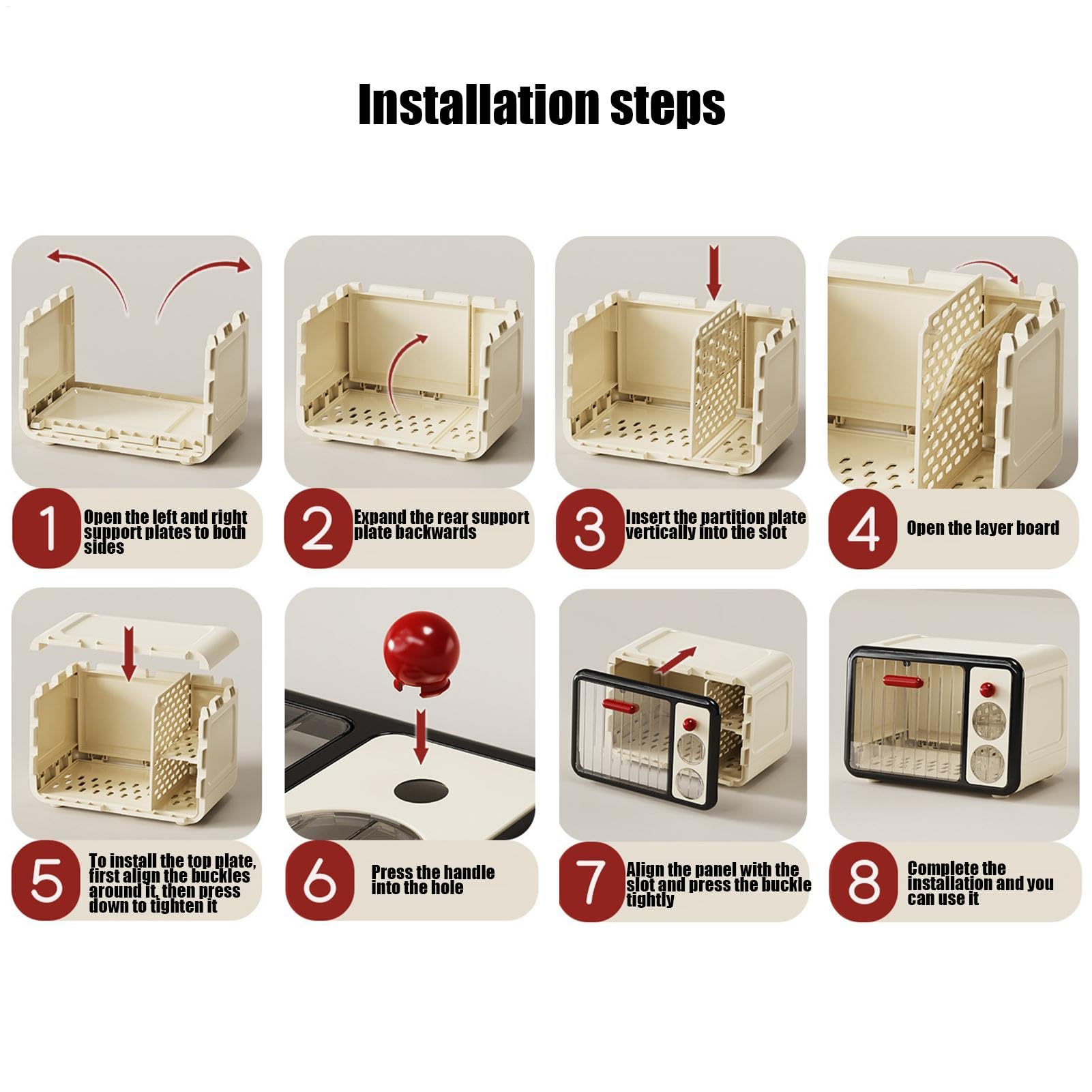 Installation steps

1 Open the left and right support plates to both sides

2 Expand the rear support plate backwards

3 Insert the partition plate vertically into the slot

4 Open the layer board

5 To install the top plate, first align the buckles around it, then press down to tighten it

6 Press the handle into the hole

7 Align the panel with the slot and press the buckle tightly

8 Complete the installation and you can use it