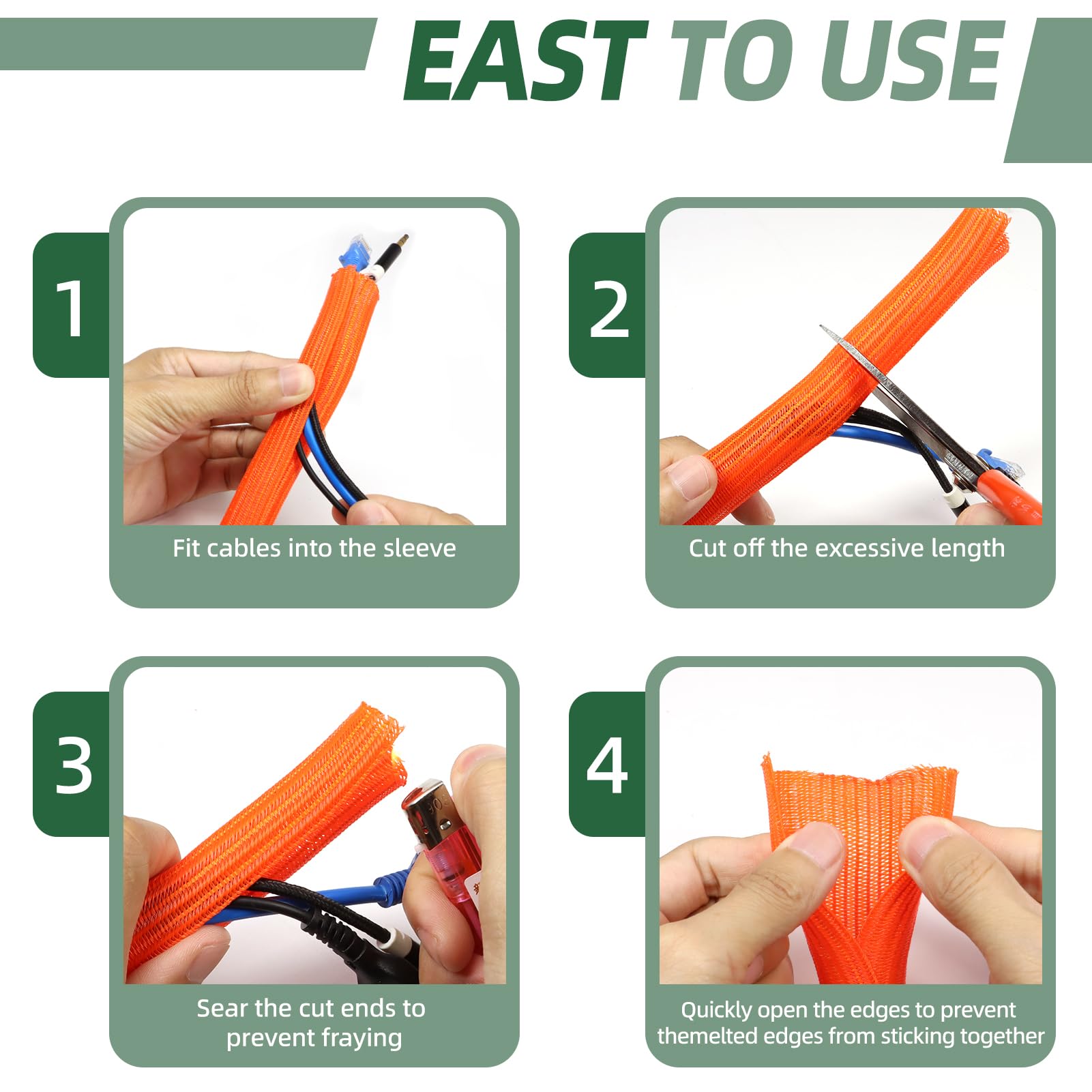 EAST TO USE

1

Fit cables into the sleeve

2

Cut off the excessive length

3

Sear the cut ends to prevent fraying

4

Quickly open the edges to prevent themelted edges from sticking together