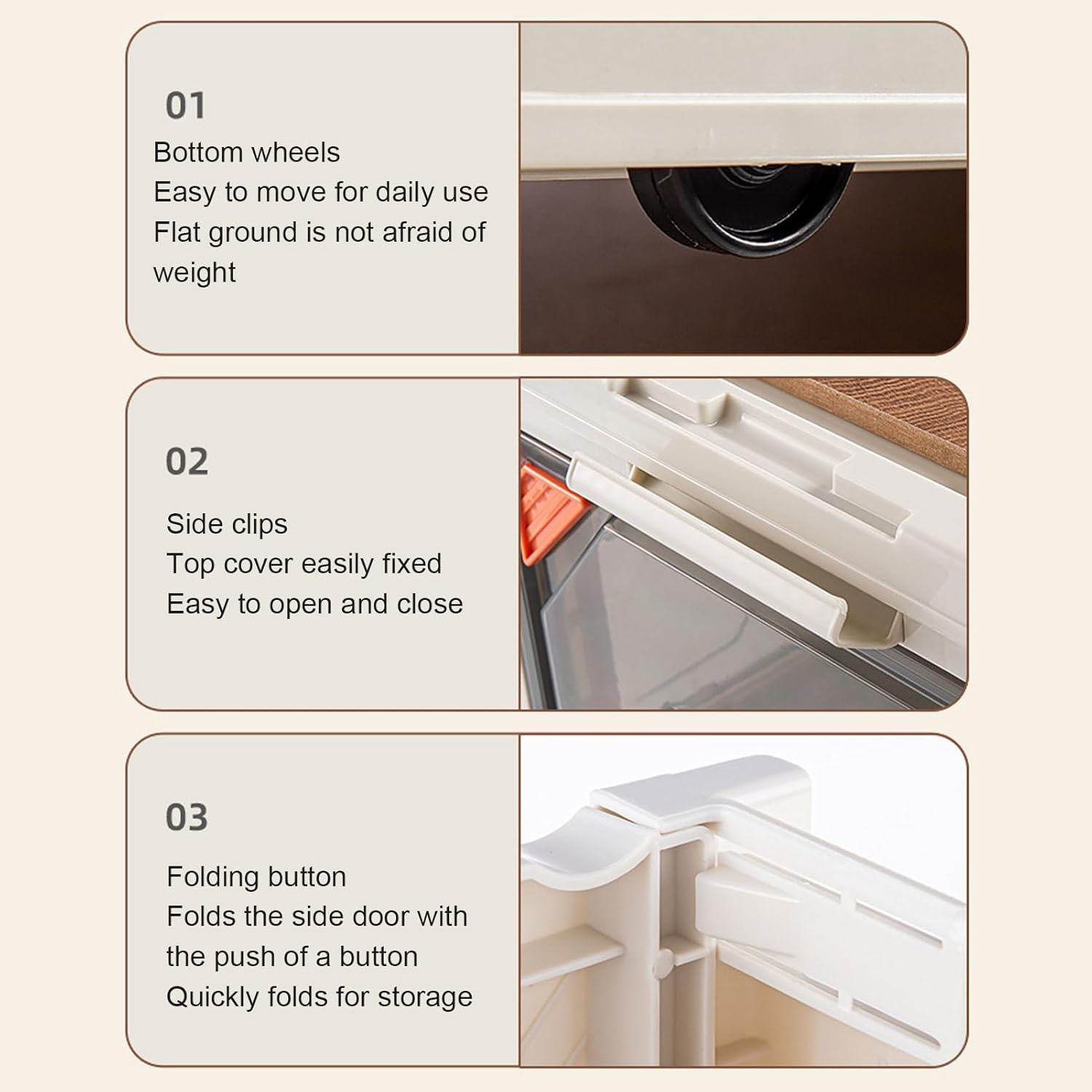 01

Bottom wheels
Easy to move for daily use
Flat ground is not afraid of weight

02

Side clips
Top cover easily fixed
Easy to open and close

03

Folding button
Folds the side door with the push of a button
Quickly folds for storage