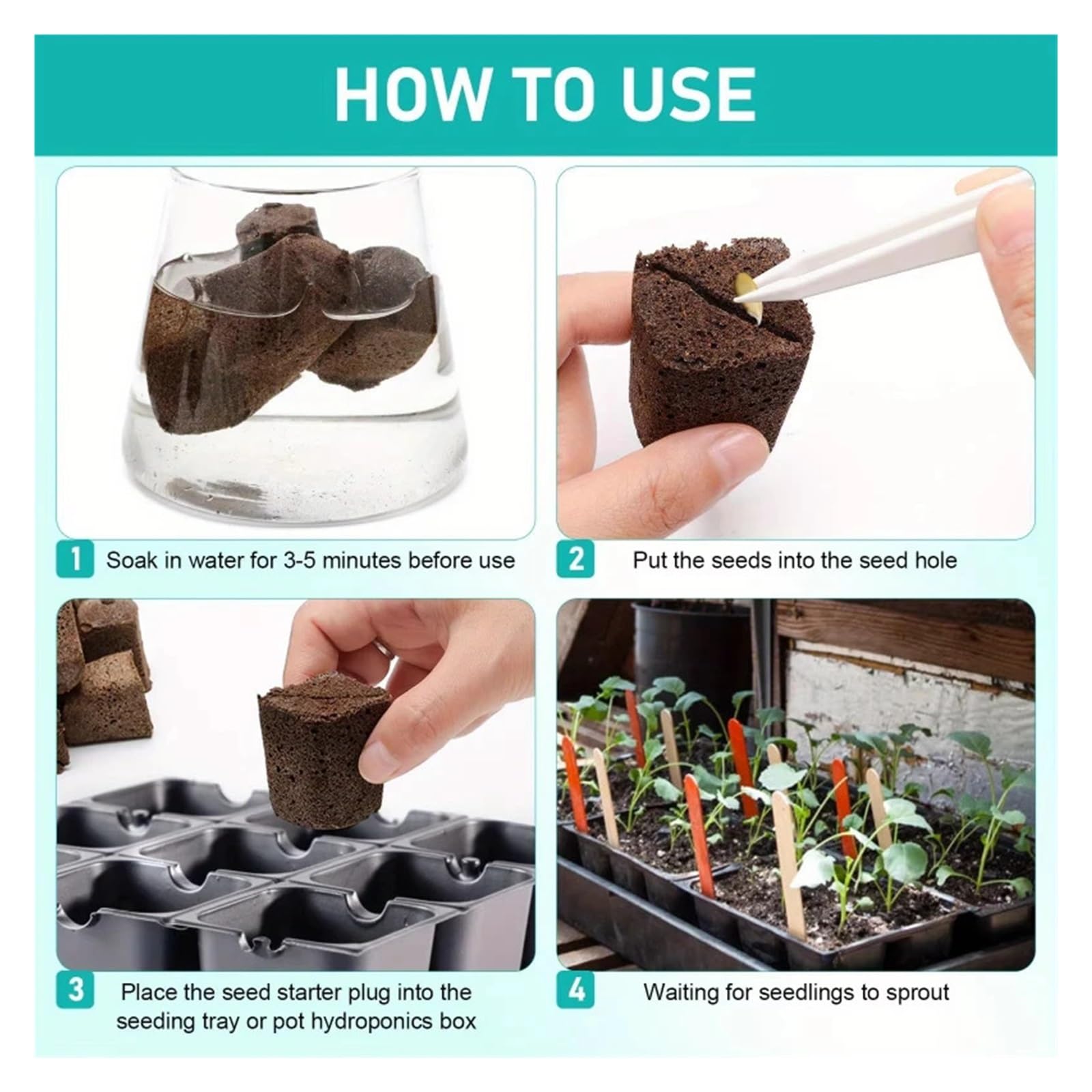 HOW TO USE

1 Soak in water for 3-5 minutes before use

2 Put the seeds into the seed hole

3 Place the seed starter plug into the seeding tray or pot hydroponics box

4 Waiting for seedlings to sprout