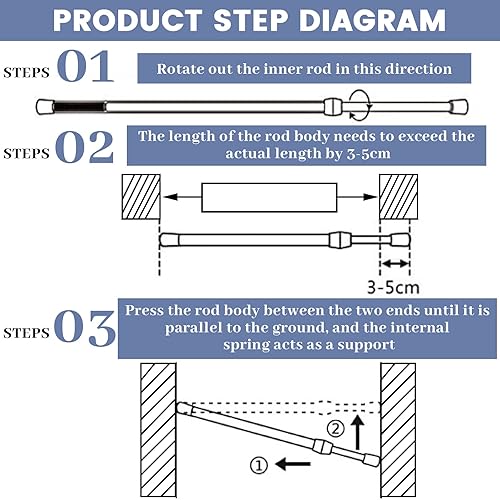 PRODUCT STEP DIAGRAM

STEPS 01

Rotate out the inner rod in this direction

STEPS 02

The length of the rod body needs to exceed the actual length by 3-5cm

3-5cm

STEPS 03

Press the rod body between the two ends until it is parallel to the ground, and the internal spring acts as a support

②

①