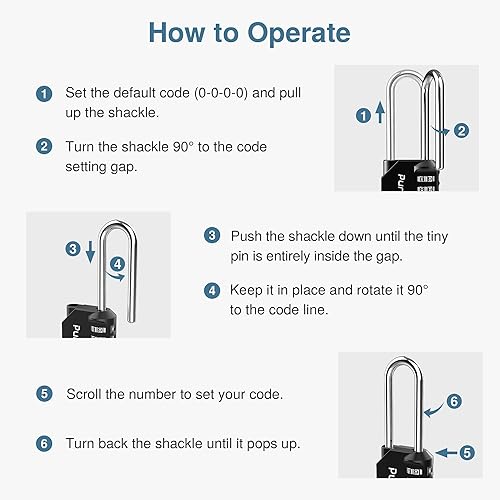 How to Operate

1 Set the default code (0-0-0-0) and pull up the shackle.

2 Turn the shackle 90° to the code setting gap.

1

2

Pu

3

4

Pu

3 Push the shackle down until the tiny pin is entirely inside the gap.

4 Keep it in place and rotate it 90° to the code line.

5 Scroll the number to set your code.

6 Turn back the shackle until it pops up.

6

5

Pu