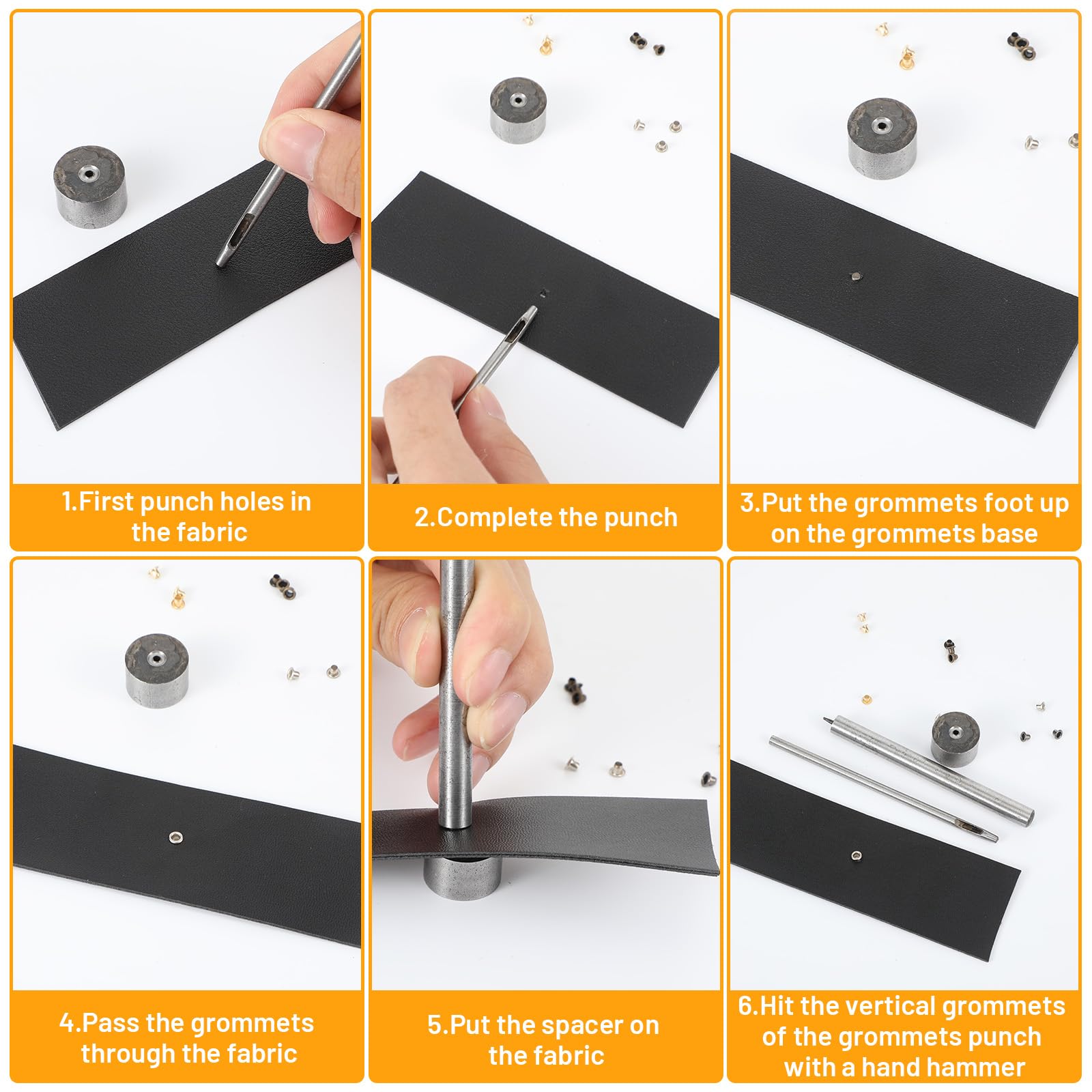 1.First punch holes in the fabric

2.Complete the punch

3.Put the grommets foot up on the grommets base

4.Pass the grommets through the fabric

5.Put the spacer on the fabric

6.Hit the vertical grommets of the grommets punch with a hand hammer