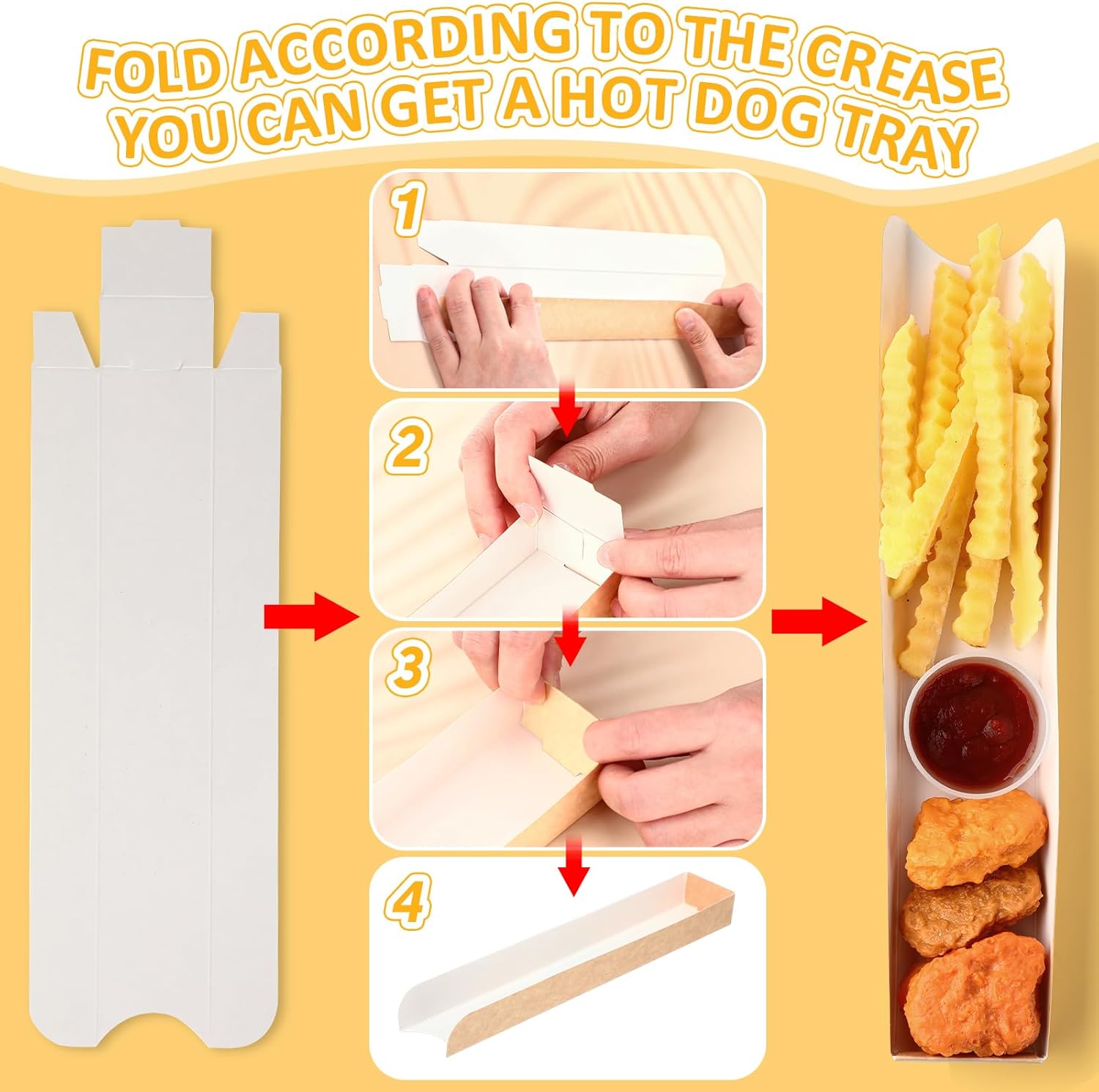 FOLD ACCORDING TO THE CREASE YOU CAN GET A HOT DOG TRAY

1

2

3

4