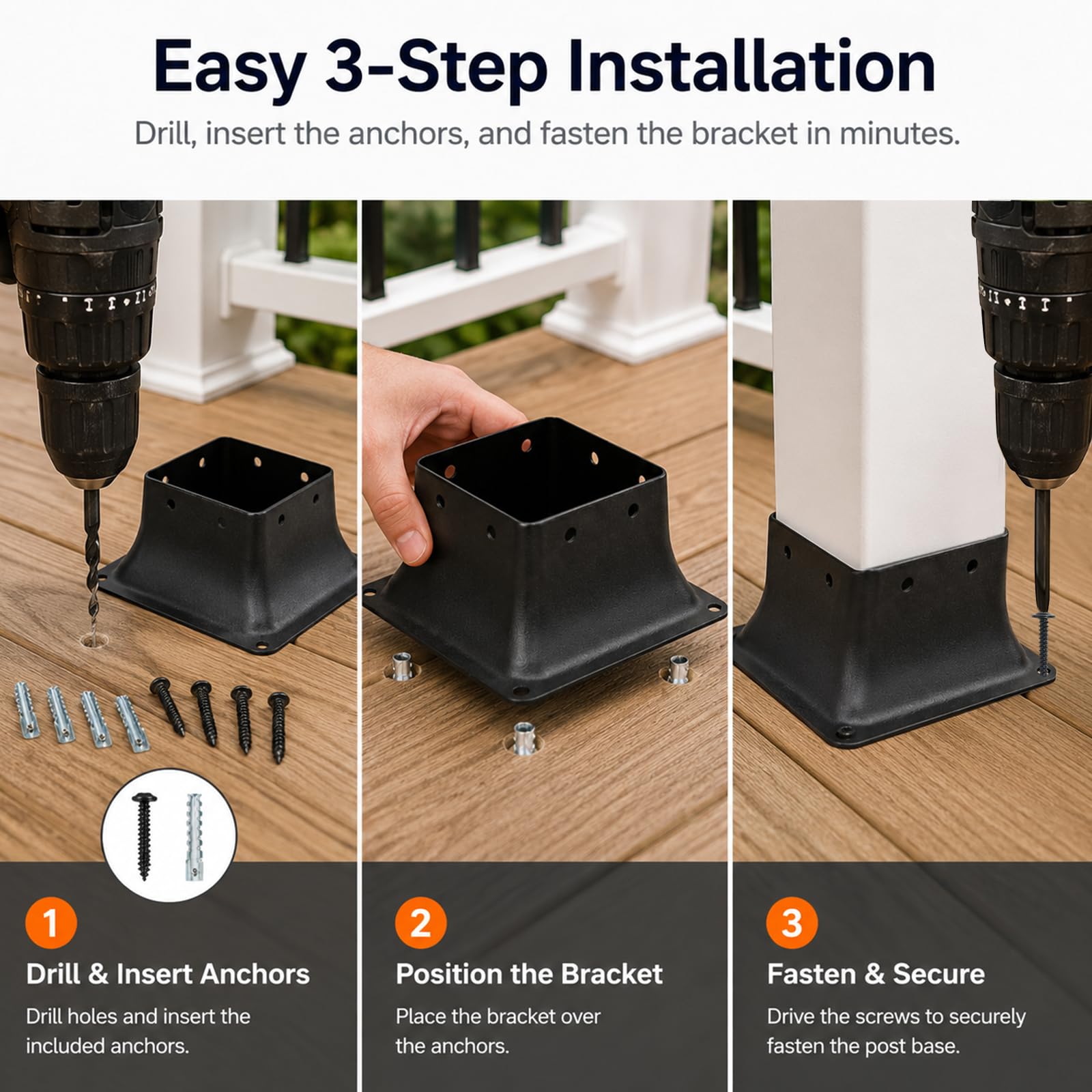 Easy 3-Step Installation

Drill, insert the anchors, and fasten the bracket in minutes.

1

Drill & Insert Anchors

Drill holes and insert the included anchors.

2

Position the Bracket

Place the bracket over the anchors.

3

Fasten & Secure

Drive the screws to securely fasten the post base.