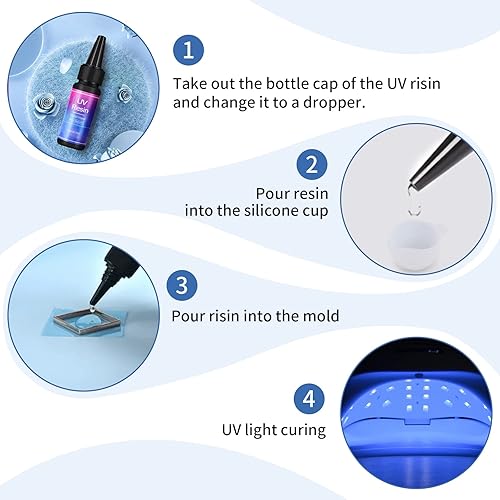 UV Resin

1

Take out the bottle cap of the UV risin and change it to a dropper.

2

Pour resin into the silicone cup

3

Pour risin into the mold

4

UV light curing