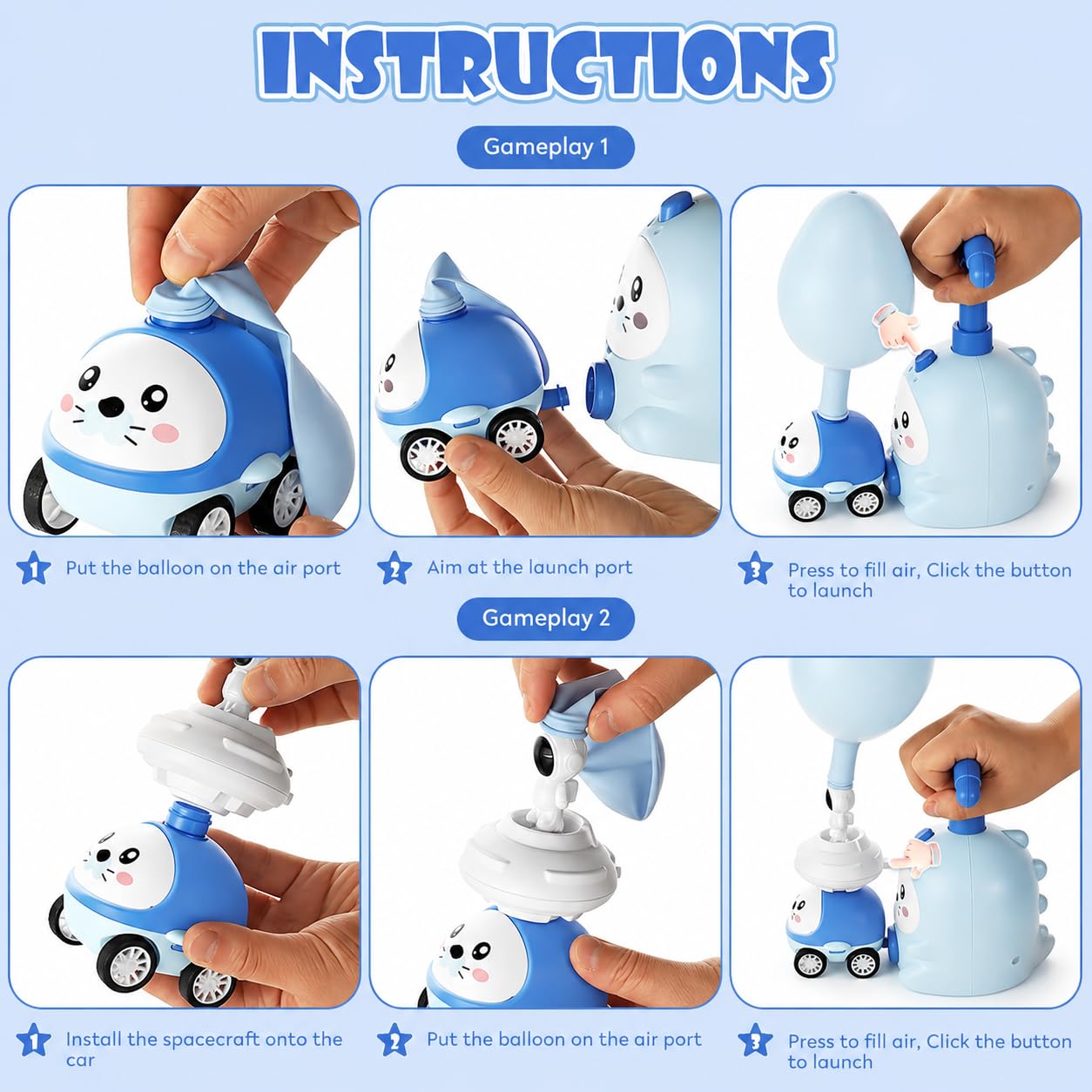 INSTRUCTIONS

Gameplay 1

1 Put the balloon on the air port

2 Aim at the launch port

3 Press to fill air, Click the button to launch

Gameplay 2

1 Install the spacecraft onto the car

2 Put the balloon on the air port

3 Press to fill air, Click the button to launch