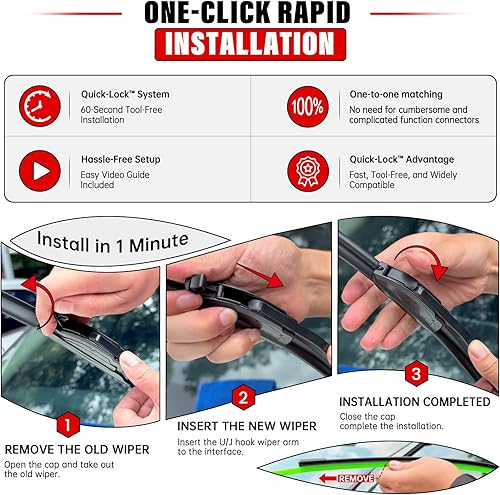 ONE-CLICK RAPID
INSTALLATION

Quick-Lock™ System
60-Second Tool-Free Installation

100%
One-to-one matching
No need for cumbersome and complicated function connectors

Hassle-Free Setup
Easy Video Guide Included

Quick-Lock™ Advantage
Fast, Tool-Free, and Widely Compatible

Install in 1 Minute

1
REMOVE THE OLD WIPER
Open the cap and take out the old wiper.

2
INSERT THE NEW WIPER
Insert the U/J hook wiper arm to the interface.

3
INSTALLATION COMPLETED
Close the cap complete the installation.

REMOVE