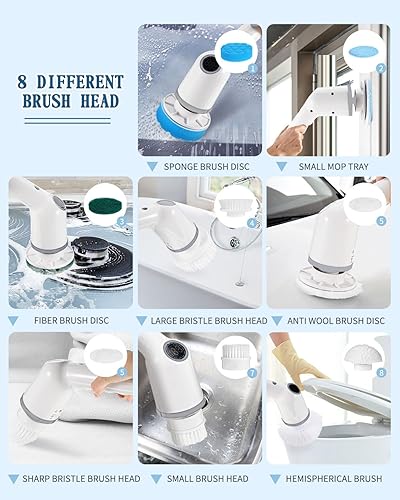 8 DIFFERENT BRUSH HEAD

1
SPONGE BRUSH DISC

2
SMALL MOP TRAY

3
FIBER BRUSH DISC

4
LARGE BRISTLE BRUSH HEAD

5
ANTI WOOL BRUSH DISC

5
SHARP BRISTLE BRUSH HEAD

7
SMALL BRUSH HEAD

8
HEMISPHERICAL BRUSH