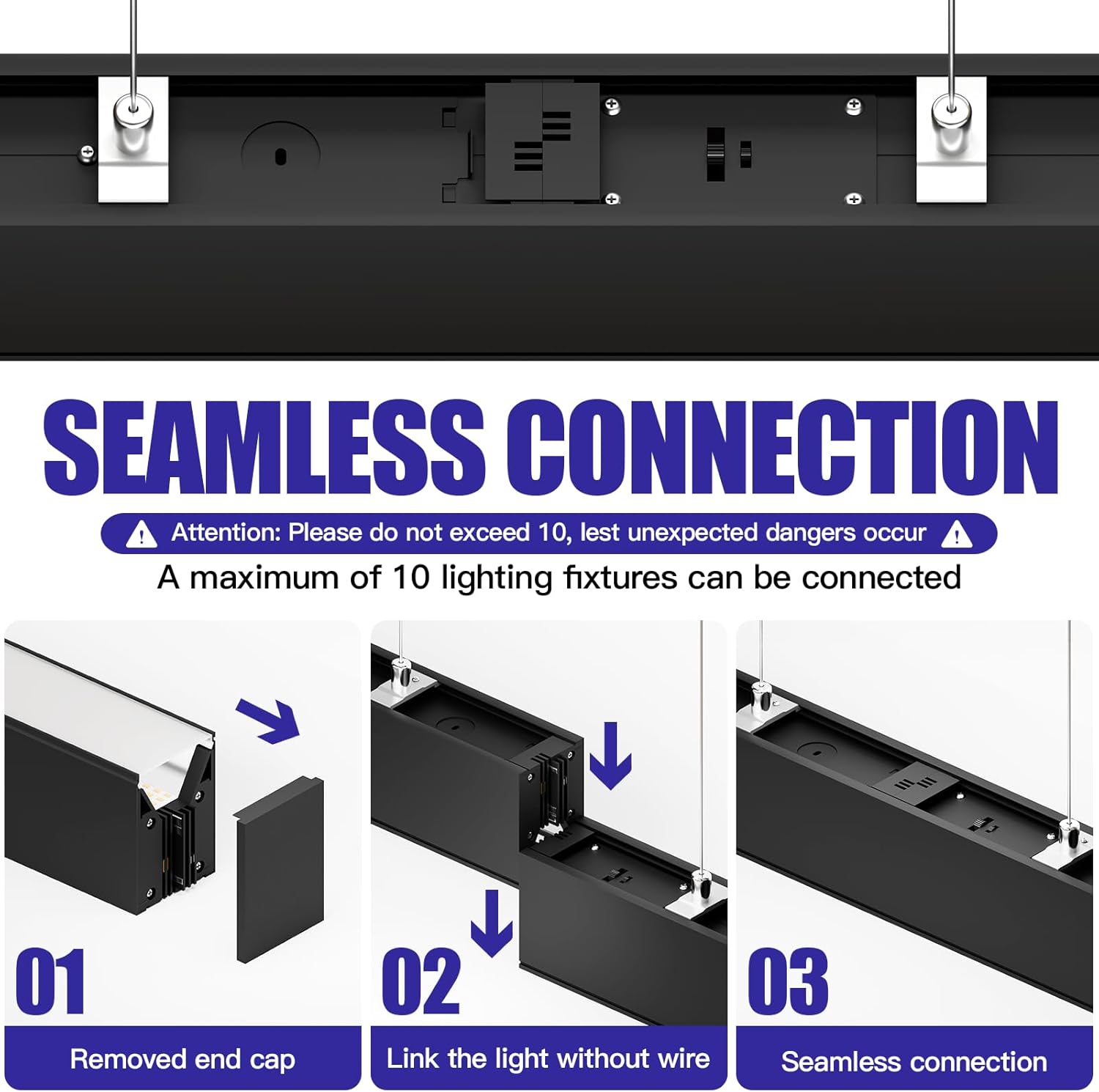 SEAMLESS CONNECTION

Attention: Please do not exceed 10, lest unexpected dangers occur

A maximum of 10 lighting fixtures can be connected

01

Removed end cap

02

Link the light without wire

03

Seamless connection