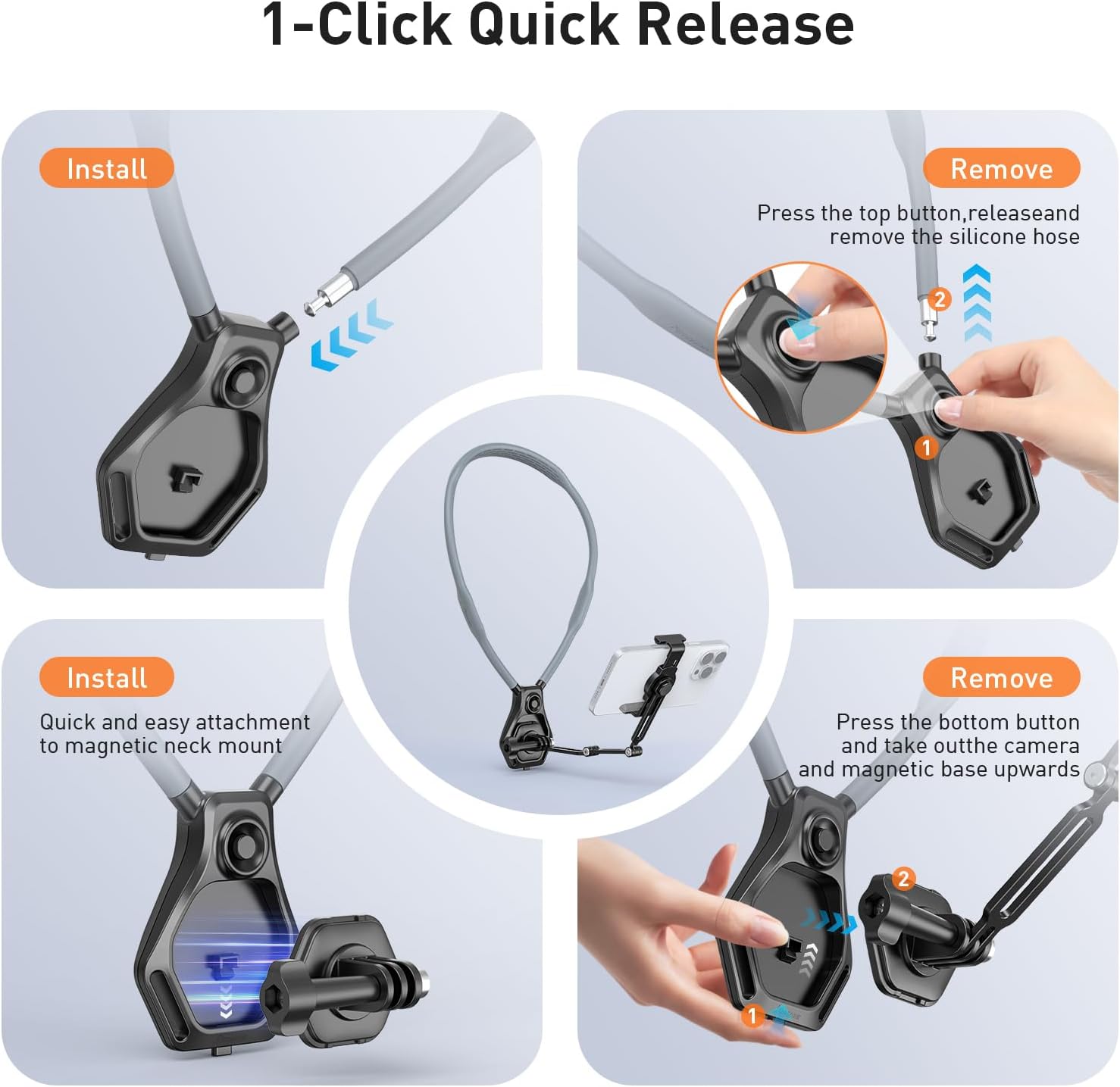 1-Click Quick Release

Install

Remove

Press the top button,releaseand remove the silicone hose

2

1

Install

Quick and easy attachment to magnetic neck mount

Remove

Press the bottom button and take outthe camera and magnetic base upwards

2

1