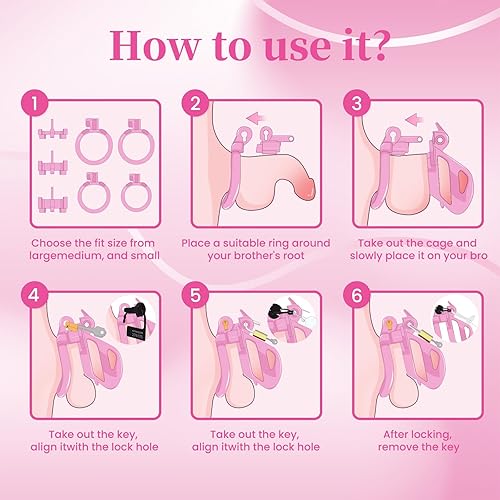 How to use it?

1

Choose the fit size from largemedium, and small

2

Place a suitable ring around your brother's root

3

Take out the cage and slowly place it on your bro

4

Take out the key, align itwith the lock hole

5

Take out the key, align itwith the lock hole

6

After locking, remove the key